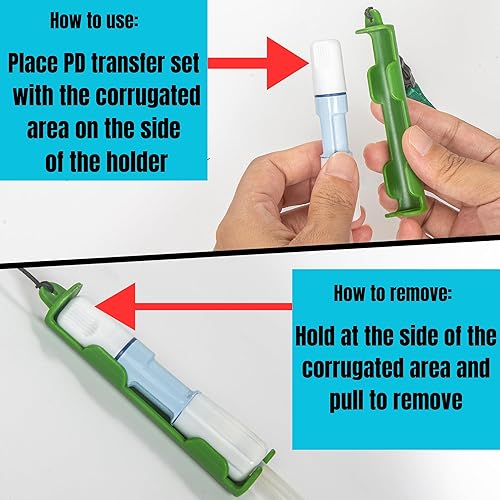 How to use:

Place PD transfer set with the corrugated area on the side of the holder

How to remove:

Hold at the side of the corrugated area and pull to remove