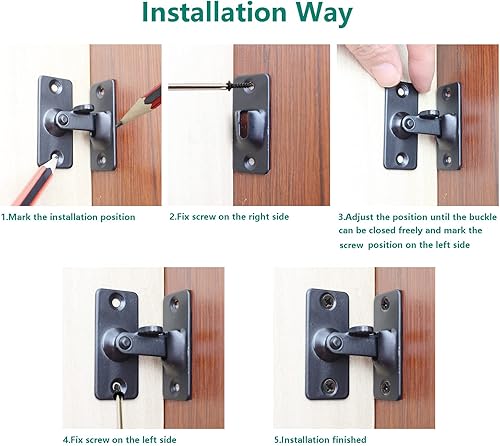 Installation Way

1.Mark the installation position

2.Fix screw on the right side

3.Adjust the position until the buckle can be closed freely and mark the screw position on the left side

4.Fix screw on the left side

5.Installation finished