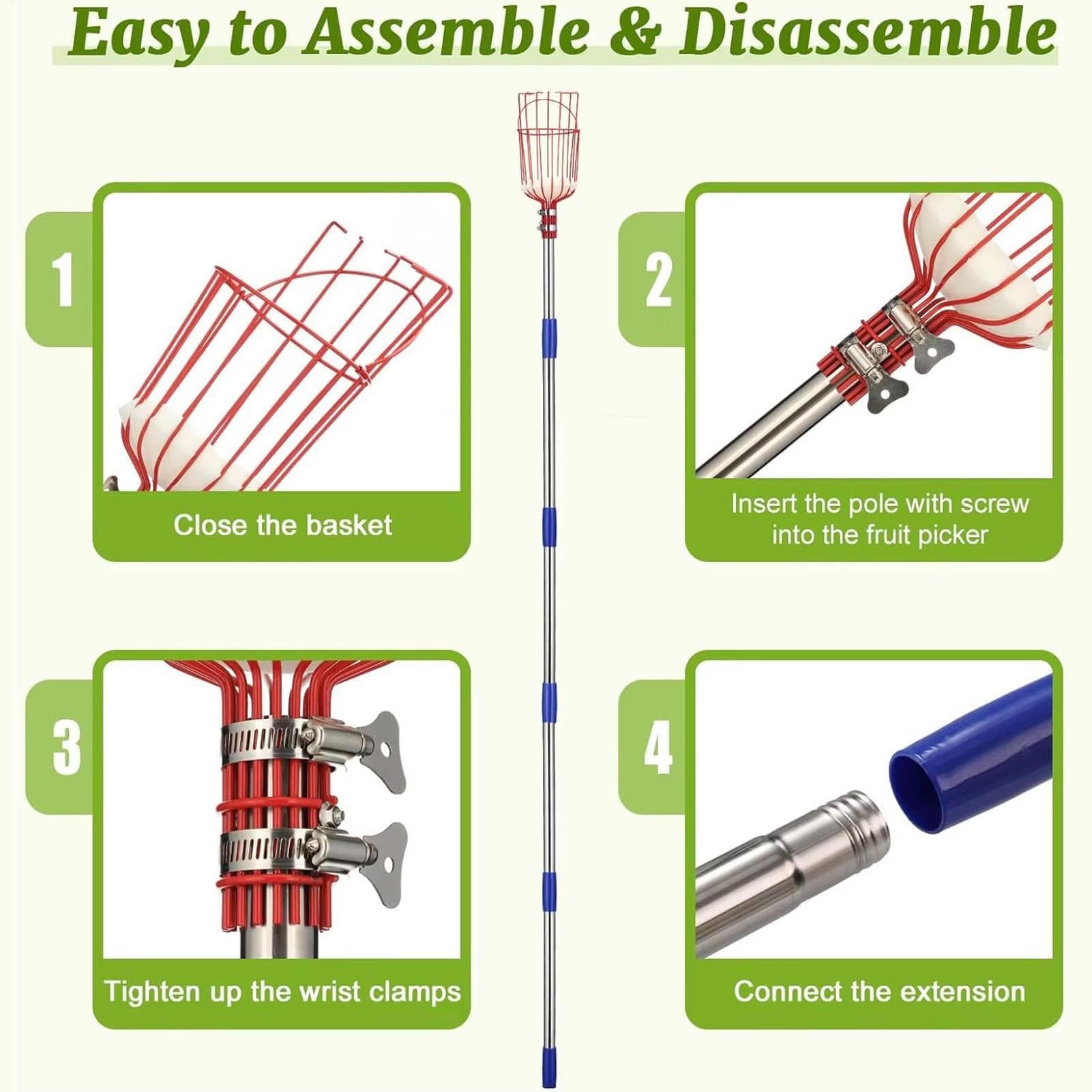 Easy to Assemble & Disassemble

1

Close the basket

2

Insert the pole with screw into the fruit picker

3

Tighten up the wrist clamps

4

Connect the extension