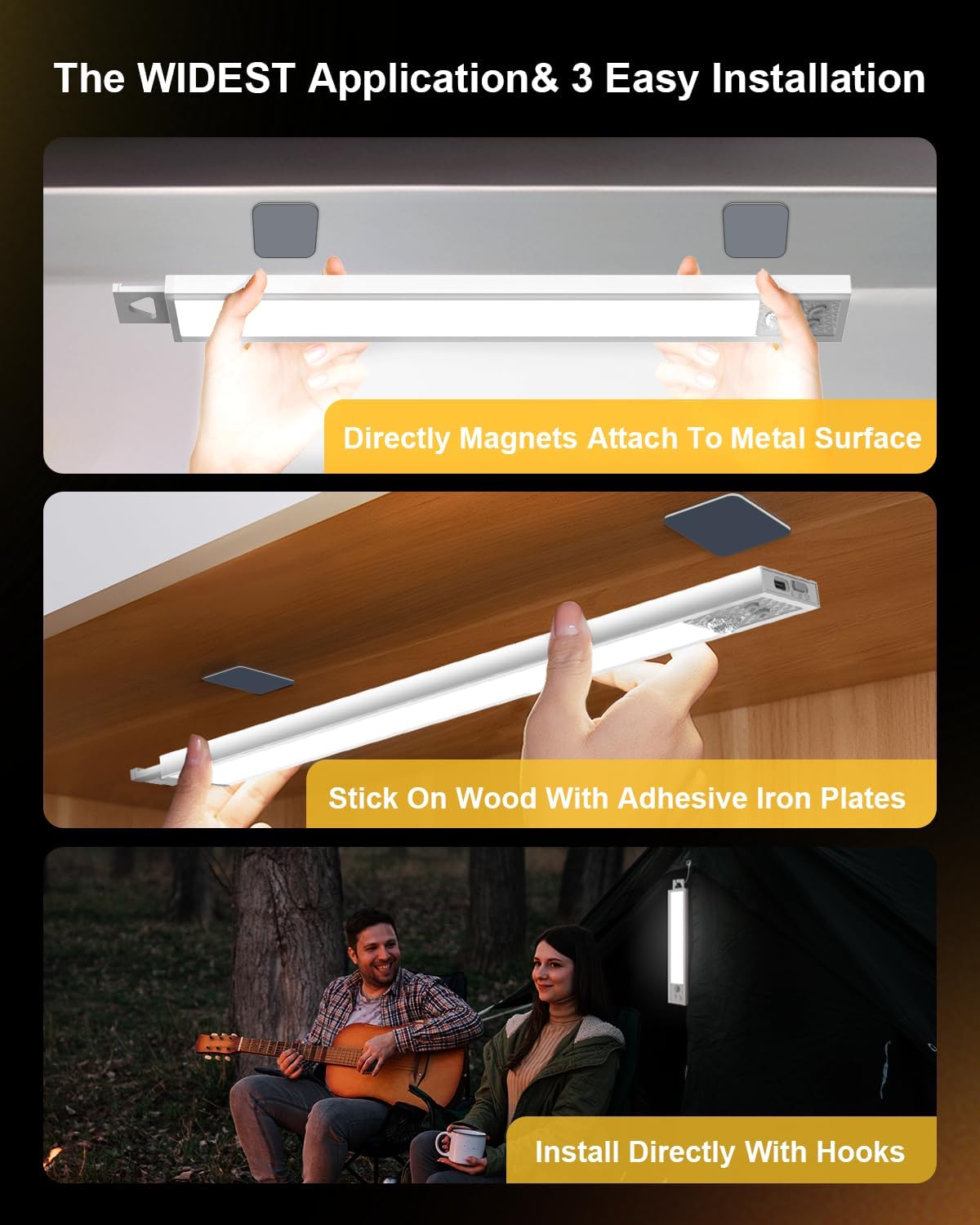 The WIDEST Application& 3 Easy Installation

Directly Magnets Attach To Metal Surface

Stick On Wood With Adhesive Iron Plates

Install Directly With Hooks