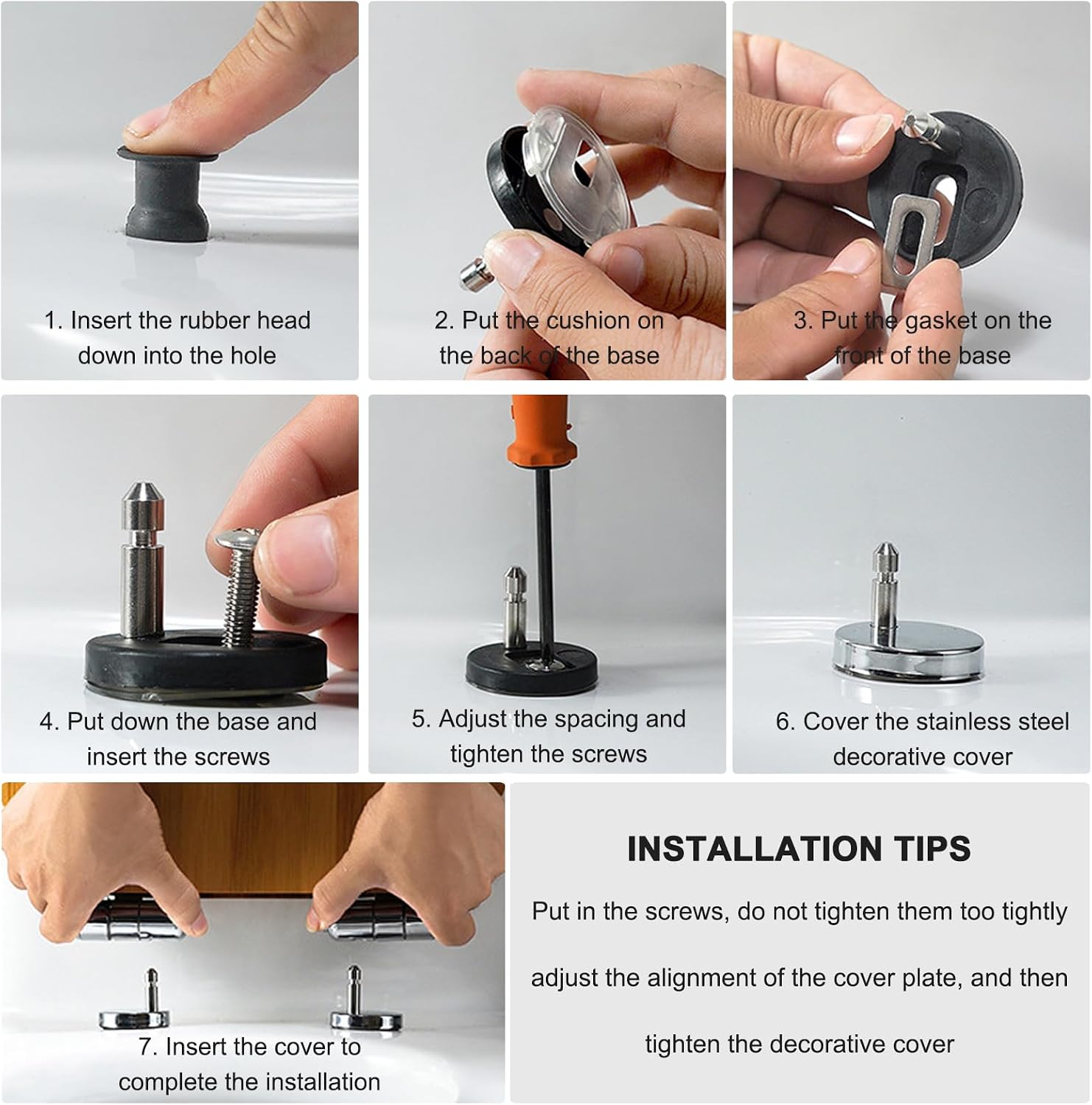 1. Insert the rubber head down into the hole

2. Put the cushion on the back of the base

3. Put the gasket on the front of the base

4. Put down the base and insert the screws

5. Adjust the spacing and tighten the screws

6. Cover the stainless steel decorative cover

7. Insert the cover to complete the installation

INSTALLATION TIPS

Put in the screws, do not tighten them too tightly adjust the alignment of the cover plate, and then tighten the decorative cover