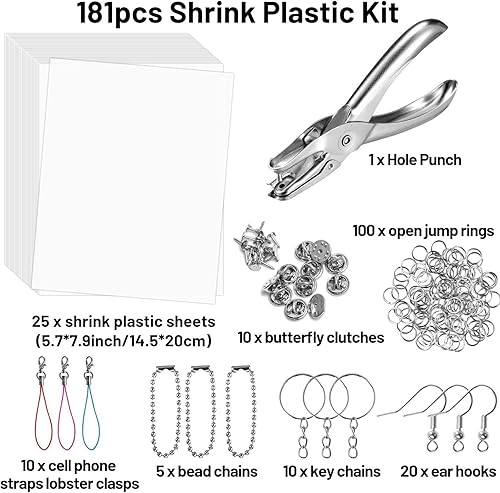 181pcs Shrink Plastic Kit

1 x Hole Punch

100 x open jump rings

25 x shrink plastic sheets (5.7*7.9inch/14.5*20cm)

10 x butterfly clutches

10 x cell phone straps lobster clasps

5 x bead chains

10 x key chains

20 x ear hooks