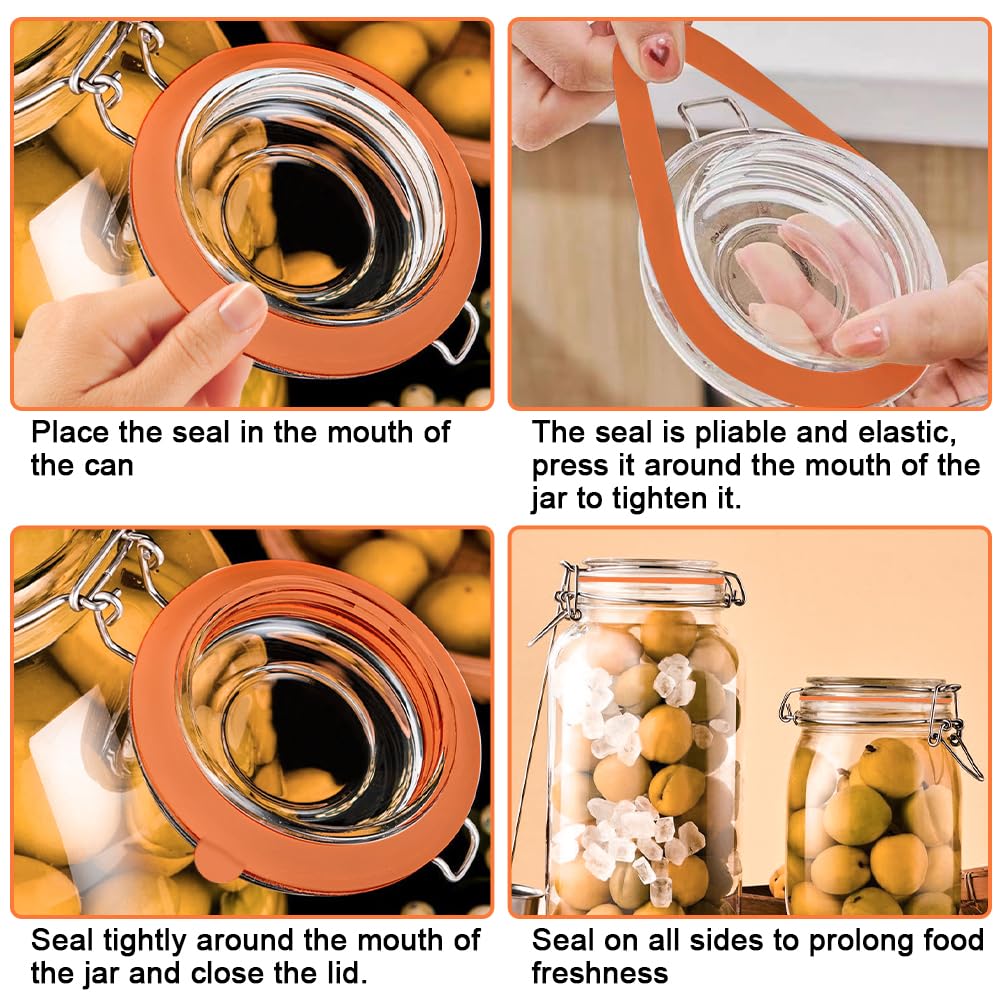 Place the seal in the mouth of the can

The seal is pliable and elastic, press it around the mouth of the jar to tighten it.

Seal tightly around the mouth of the jar and close the lid.

Seal on all sides to prolong food freshness