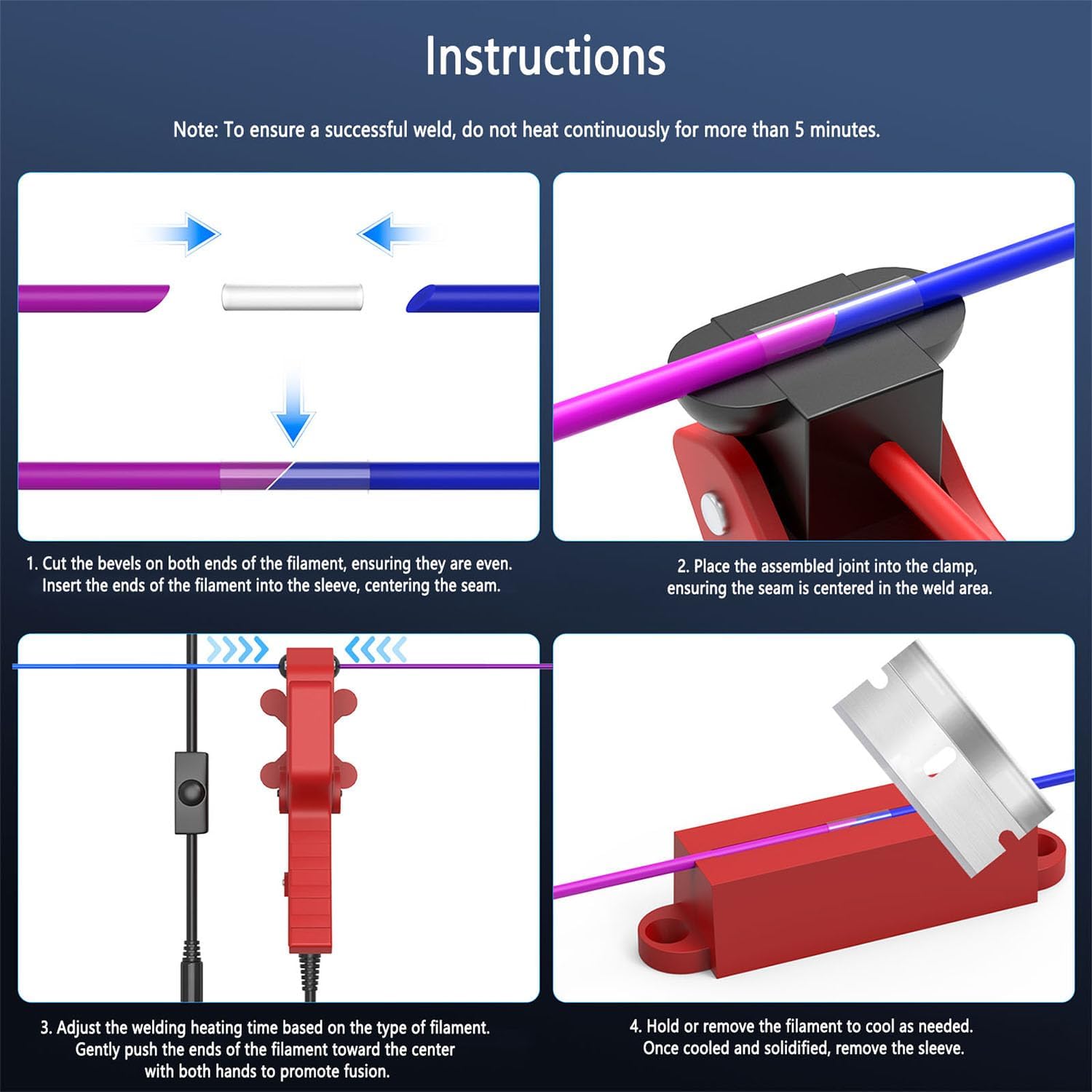 Instructions

Note: To ensure a successful weld, do not heat continuously for more than 5 minutes.

1. Cut the bevels on both ends of the filament, ensuring they are even. Insert the ends of the filament into the sleeve, centering the seam.

2. Place the assembled joint into the clamp, ensuring the seam is centered in the weld area.

3. Adjust the welding heating time based on the type of filament. Gently push the ends of the filament toward the center with both hands to promote fusion.

4. Hold or remove the filament to cool as needed. Once cooled and solidified, remove the sleeve.