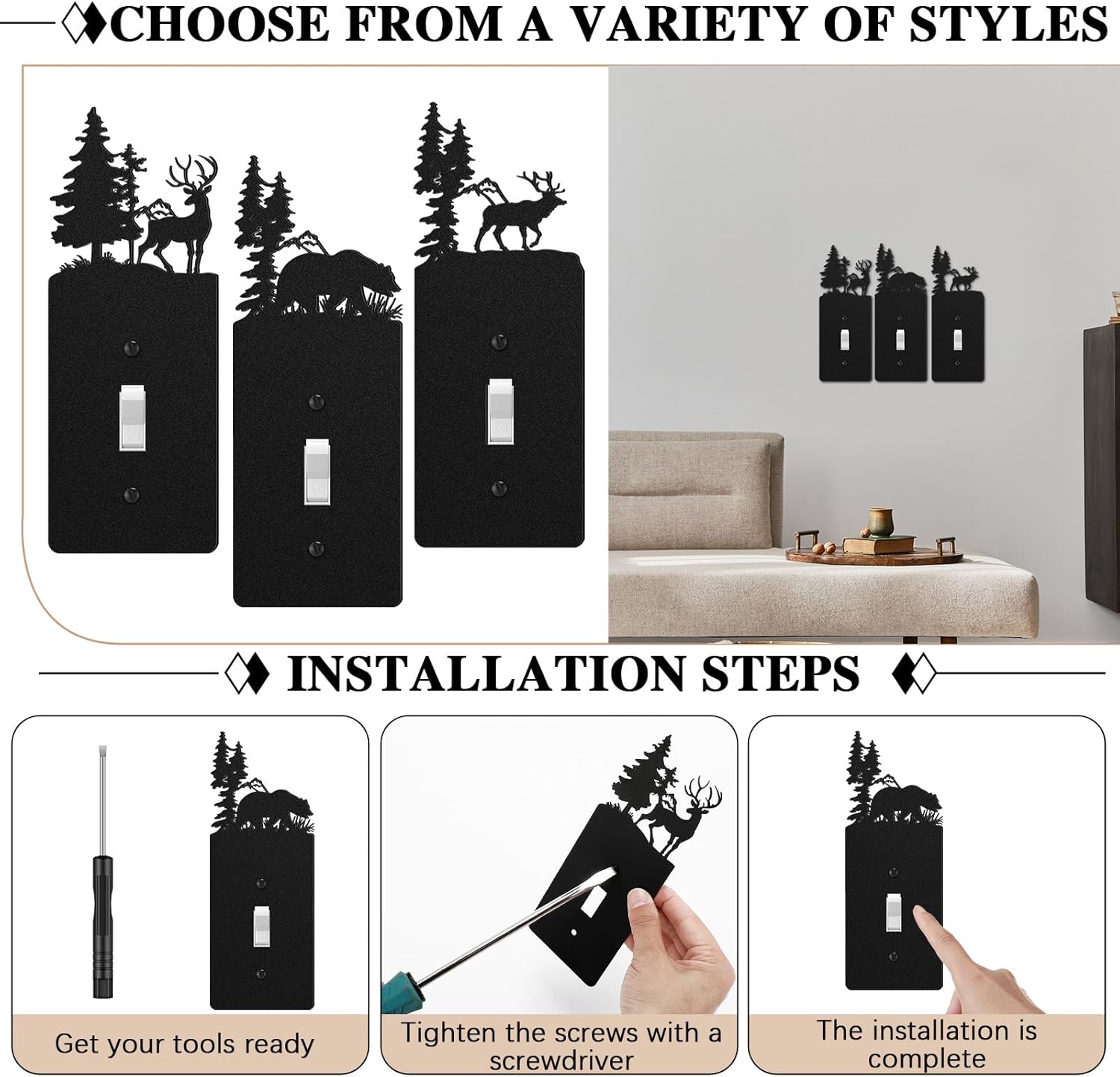 CHOOSE FROM A VARIETY OF STYLES

INSTALLATION STEPS

Get your tools ready

Tighten the screws with a screwdriver

The installation is complete