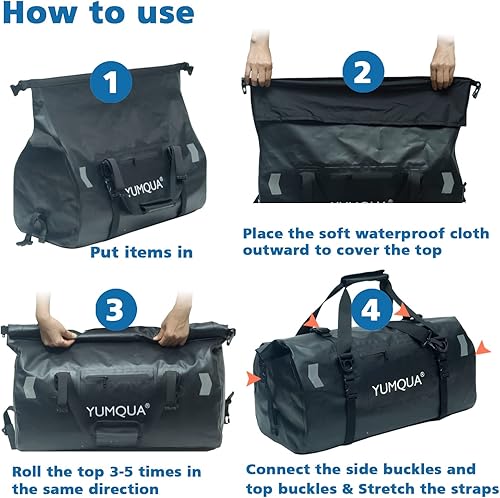 How to use

1

YUMQUA®

Put items in

2

Place the soft waterproof cloth outward to cover the top

3

YUMQUA®

Roll the top 3-5 times in the same direction

4

YUMQUA®

Connect the side buckles and top buckles & Stretch the straps