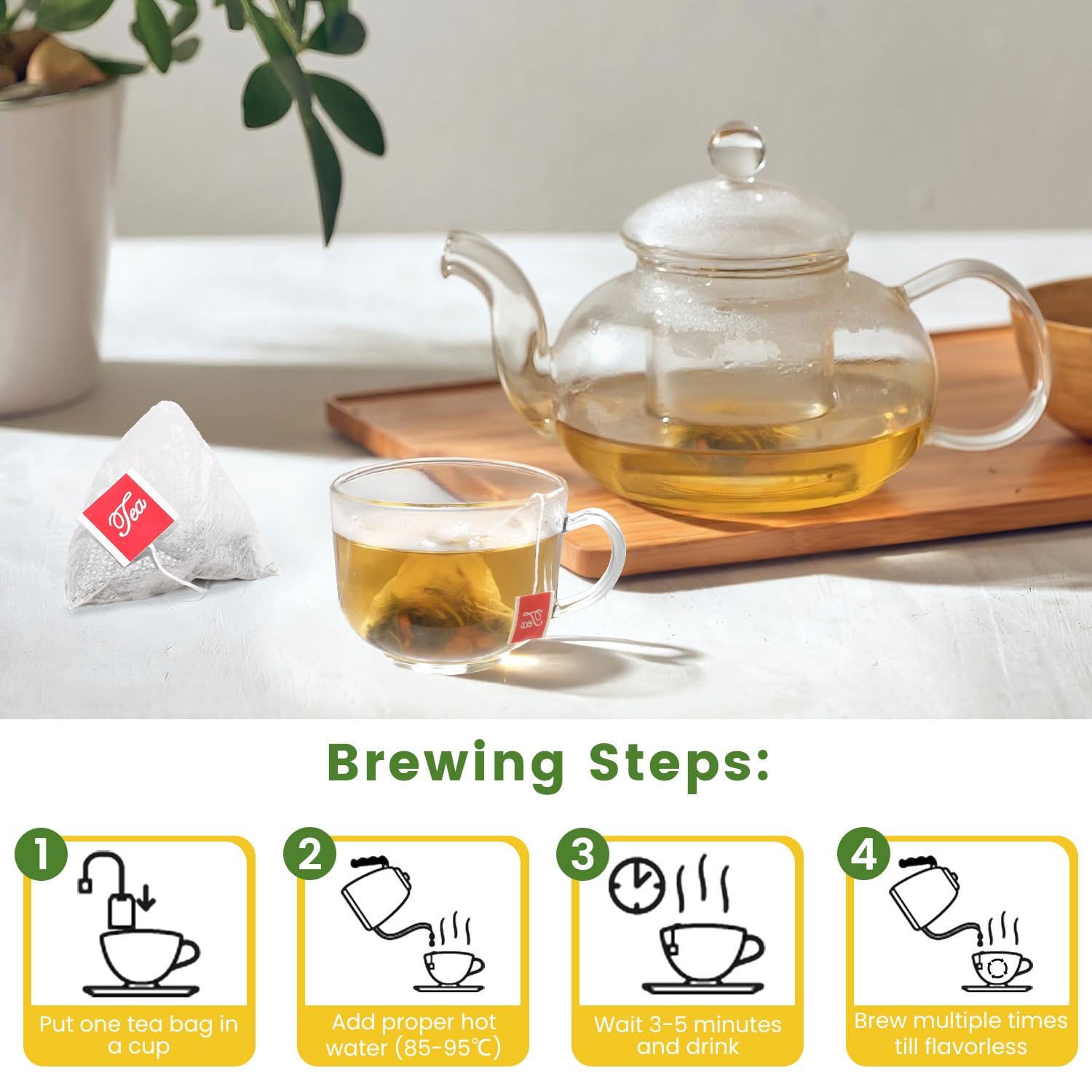 Tea

Tea

Brewing Steps:

1
Put one tea bag in a cup

2
Add proper hot water (85-95℃)

3
Wait 3-5 minutes and drink

4
Brew multiple times till flavorless