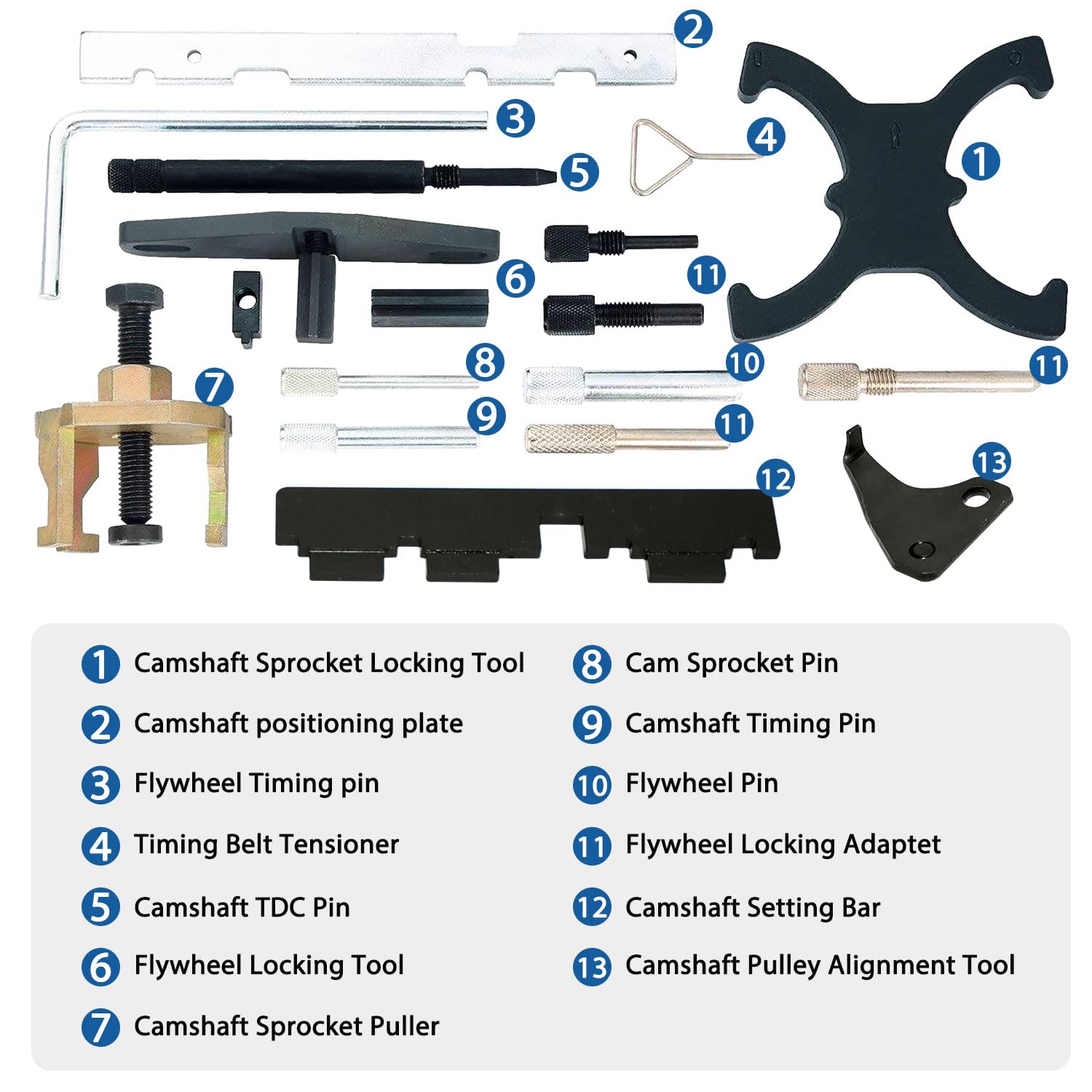 2
3
4
1
5
6
11
7
8
10
11
9
11
12
13

1 Camshaft Sprocket Locking Tool
2 Camshaft positioning plate
3 Flywheel Timing pin
4 Timing Belt Tensioner
5 Camshaft TDC Pin
6 Flywheel Locking Tool
7 Camshaft Sprocket Puller

8 Cam Sprocket Pin
9 Camshaft Timing Pin
10 Flywheel Pin
11 Flywheel Locking Adaptet
12 Camshaft Setting Bar
13 Camshaft Pulley Alignment Tool