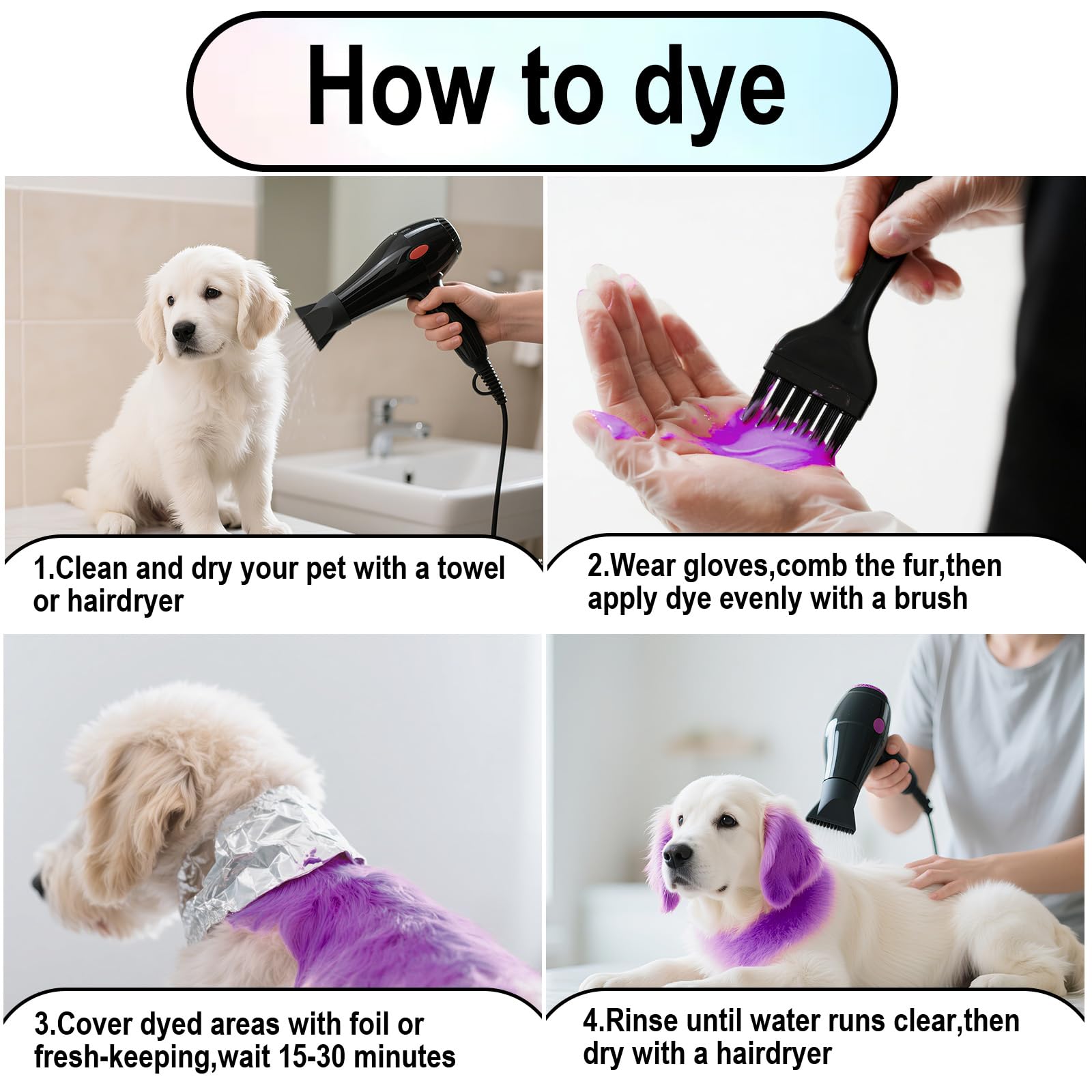 How to dye

1.Clean and dry your pet with a towel or hairdryer

2.Wear gloves,comb the fur,then apply dye evenly with a brush

3.Cover dyed areas with foil or fresh-keeping,wait 15-30 minutes

4.Rinse until water runs clear,then dry with a hairdryer