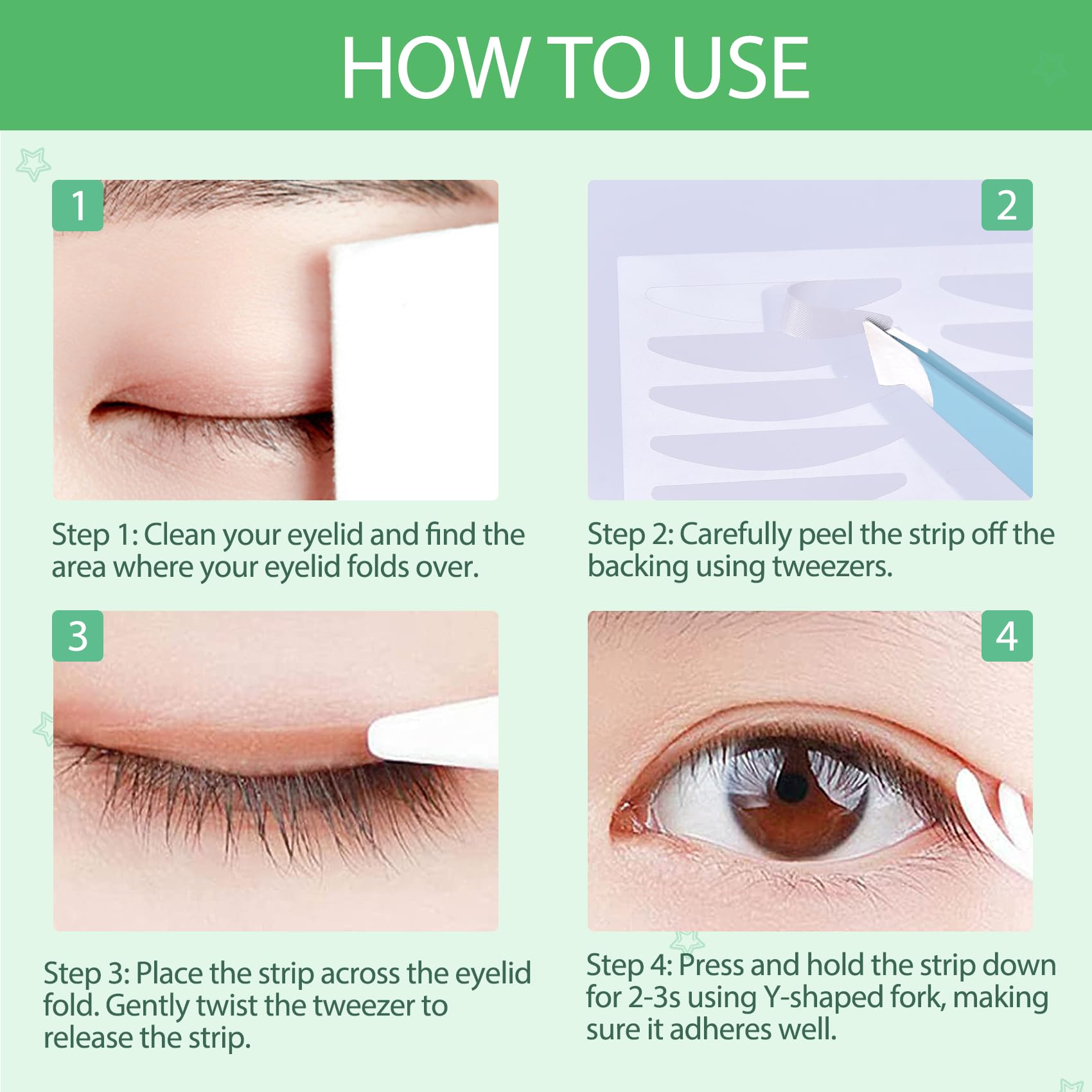 HOW TO USE

1

Step 1: Clean your eyelid and find the area where your eyelid folds over.

2

Step 2: Carefully peel the strip off the backing using tweezers.

3

Step 3: Place the strip across the eyelid fold. Gently twist the tweezer to release the strip.

4

Step 4: Press and hold the strip down for 2-3s using Y-shaped fork, making sure it adheres well.