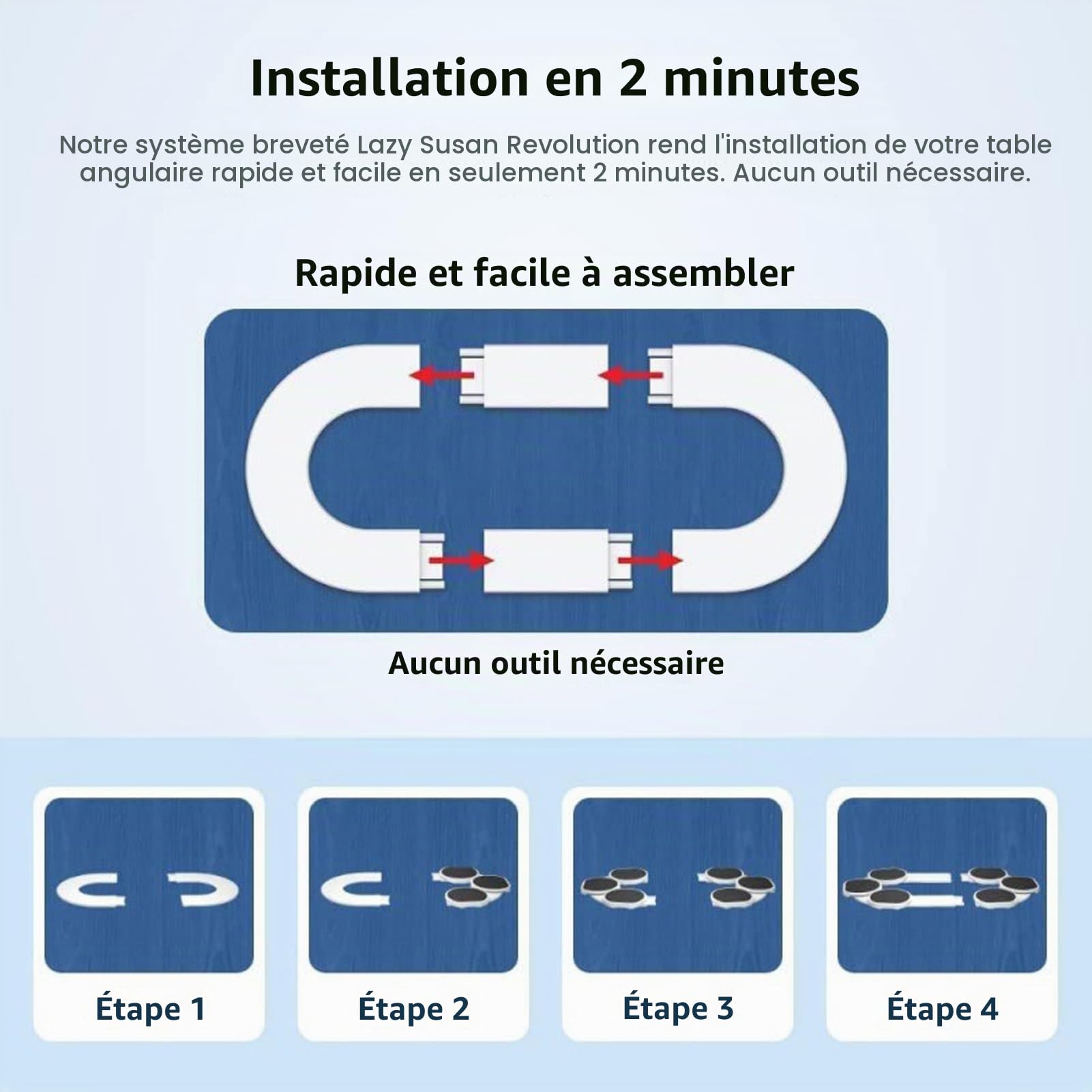 Installation en 2 minutes

Notre système breveté Lazy Susan Revolution rend l'installation de votre table angulaire rapide et facile en seulement 2 minutes. Aucun outil nécessaire.

Rapide et facile à assembler

Aucun outil nécessaire

Étape 1

Étape 2

Étape 3

Étape 4