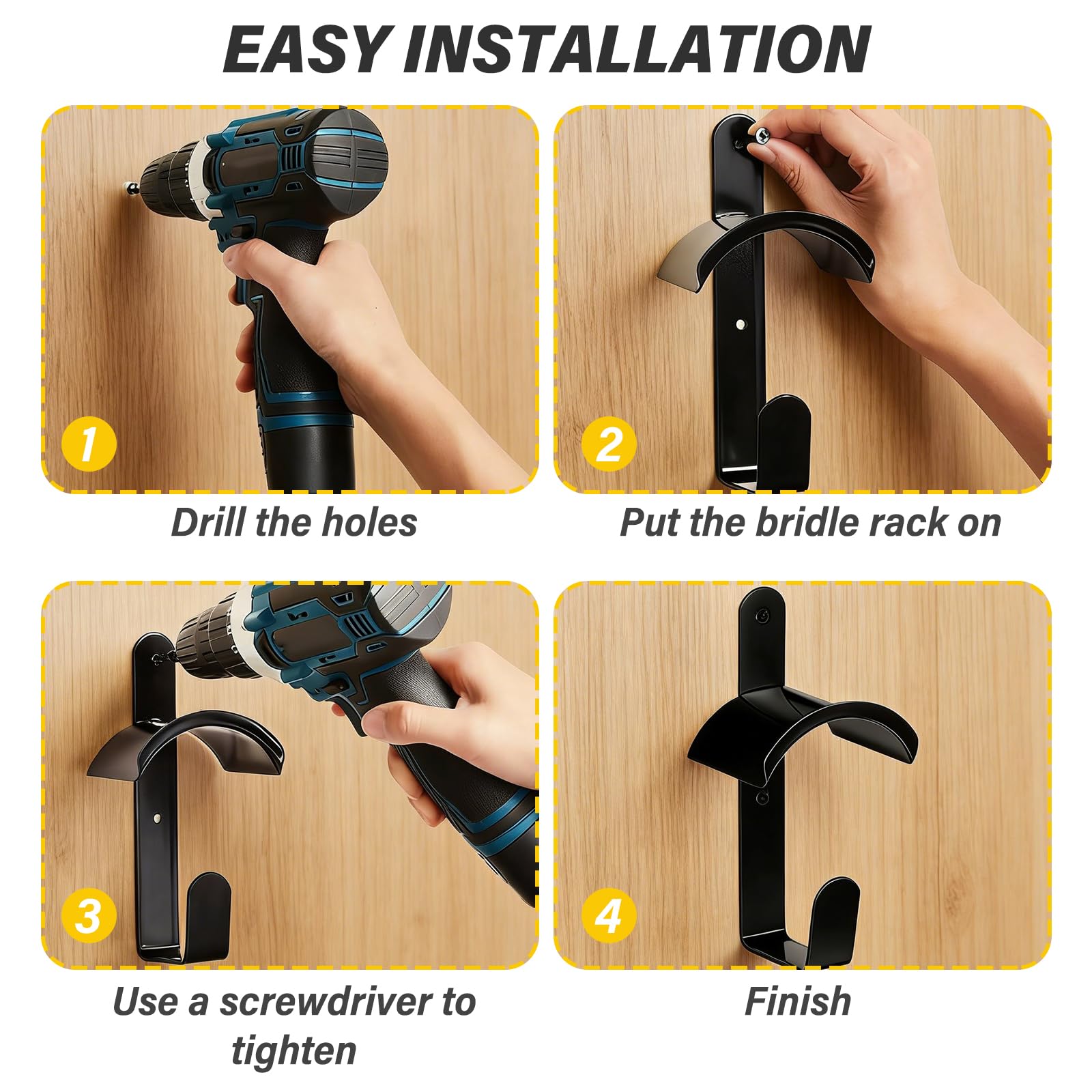 EASY INSTALLATION

1

Drill the holes

2

Put the bridle rack on

3

Use a screwdriver to tighten

4

Finish