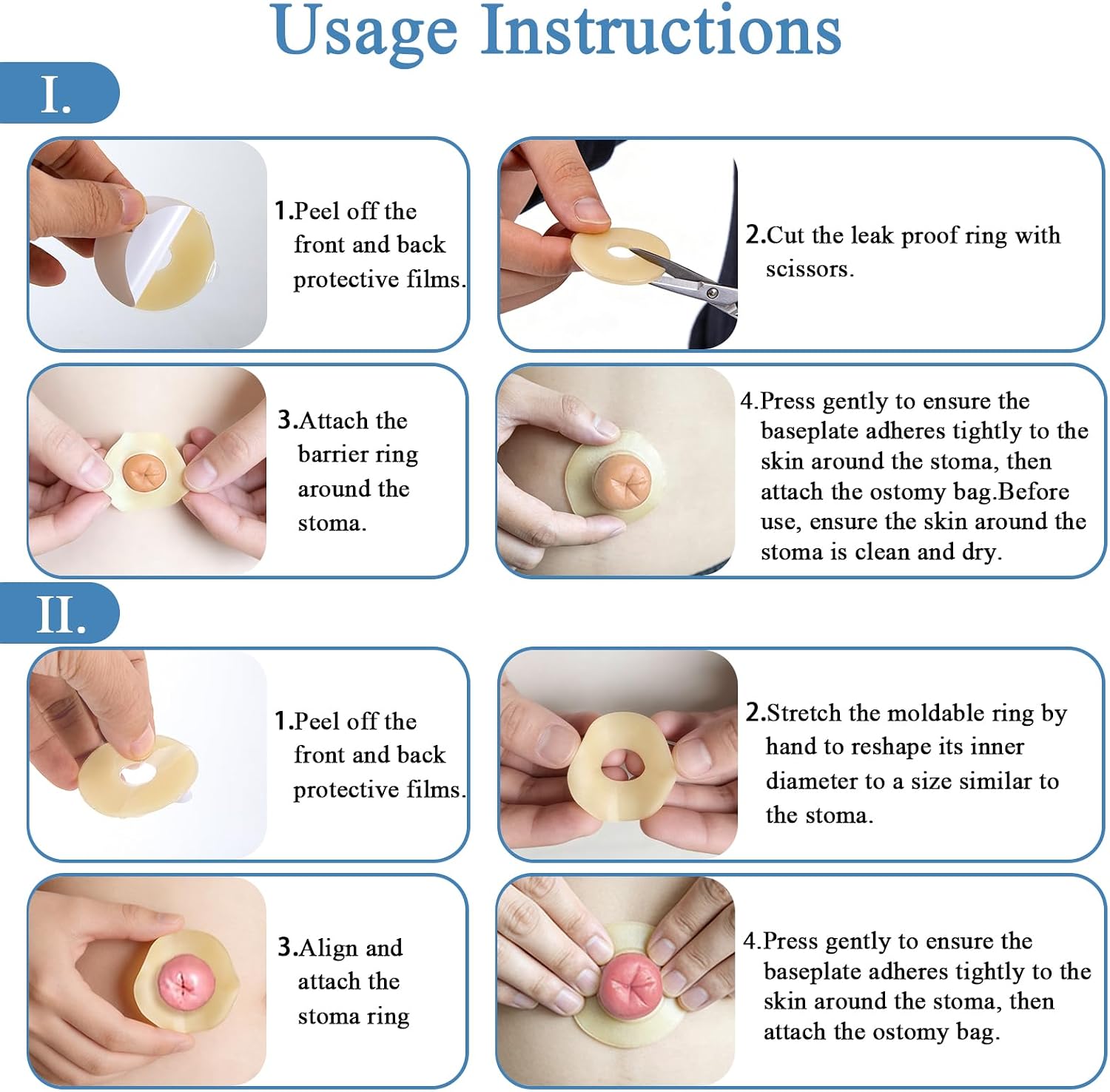 Usage Instructions

I.

1.Peel off the front and back protective films.

2.Cut the leak proof ring with scissors.

3.Attach the barrier ring around the stoma.

4.Press gently to ensure the baseplate adheres tightly to the skin around the stoma, then attach the ostomy bag.Before use, ensure the skin around the stoma is clean and dry.

II.

1.Peel off the front and back protective films.

2.Stretch the moldable ring by hand to reshape its inner diameter to a size similar to the stoma.

3.Align and attach the stoma ring

4.Press gently to ensure the baseplate adheres tightly to the skin around the stoma, then attach the ostomy bag.