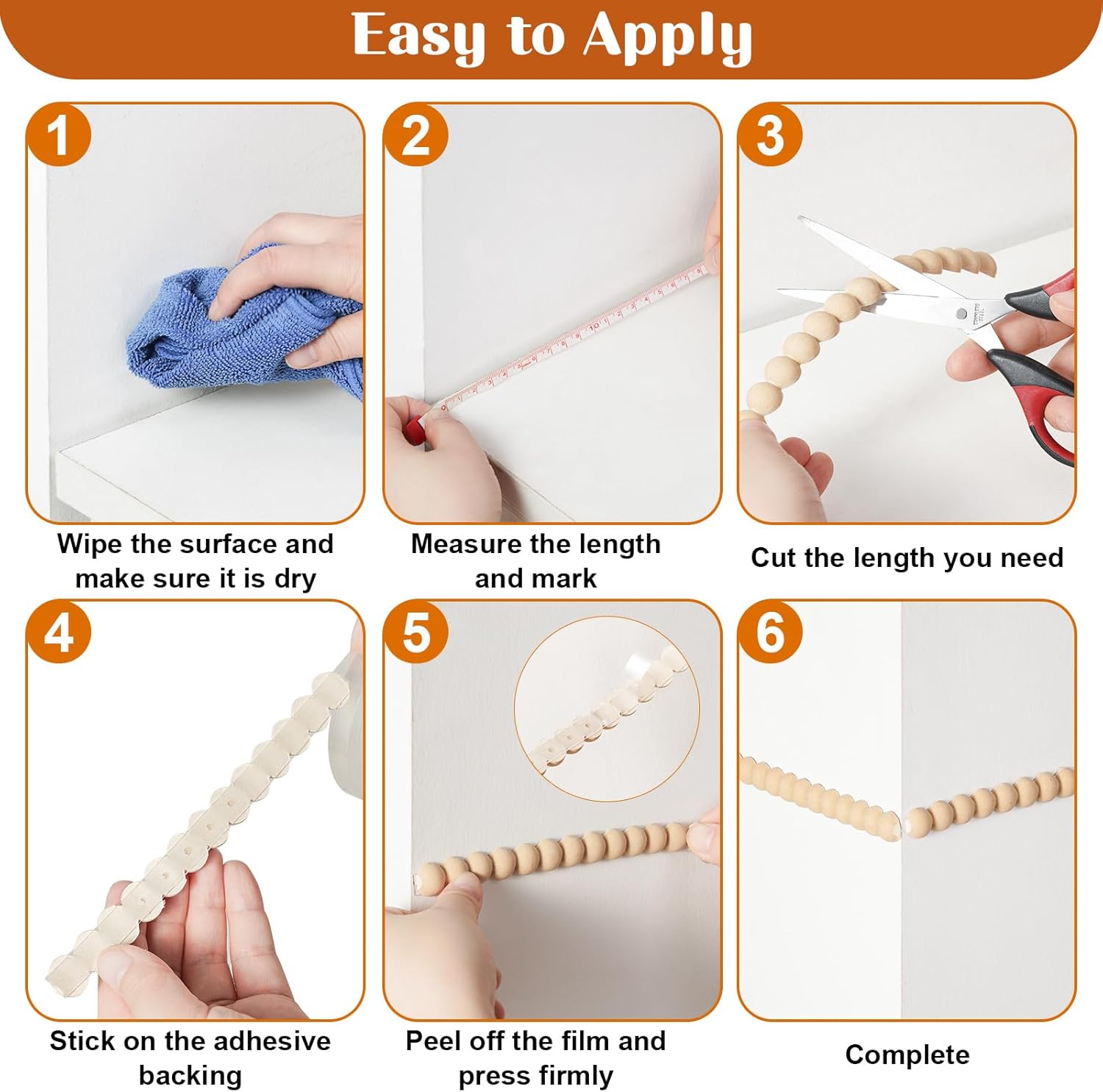 Easy to Apply

1

Wipe the surface and make sure it is dry

2

Measure the length and mark

3

Cut the length you need

4

Stick on the adhesive backing

5

Peel off the film and press firmly

6

Complete