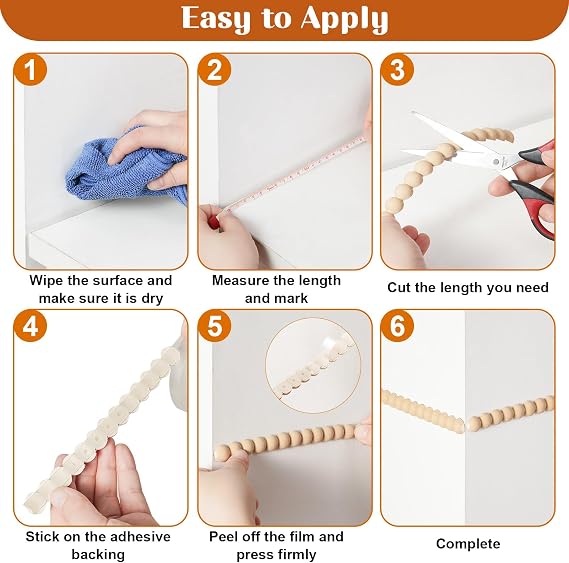 Easy to Apply

1

Wipe the surface and make sure it is dry

2

Measure the length and mark

3

Cut the length you need

4

Stick on the adhesive backing

5

Peel off the film and press firmly

6

Complete