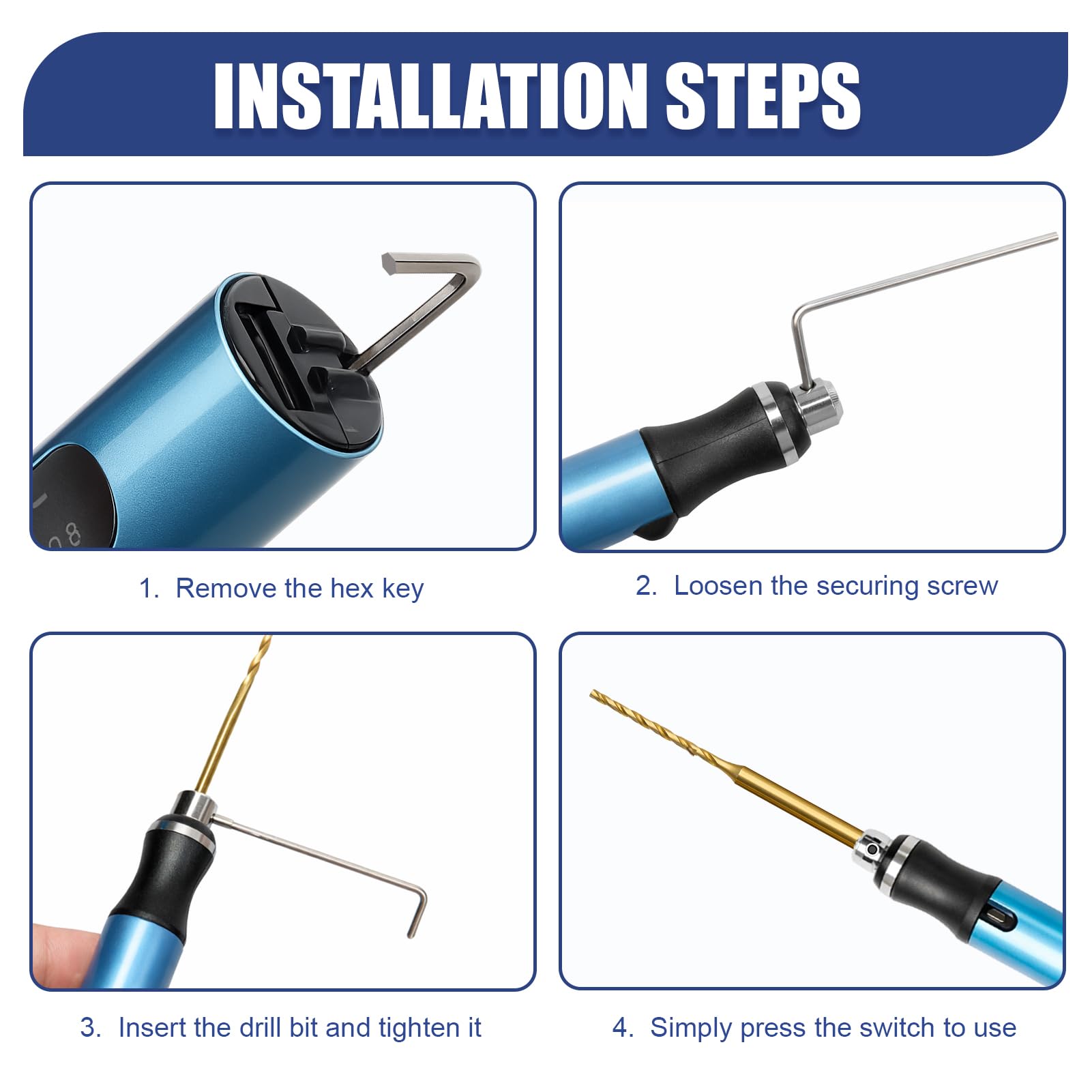 INSTALLATION STEPS

1. Remove the hex key

2. Loosen the securing screw

3. Insert the drill bit and tighten it

4. Simply press the switch to use