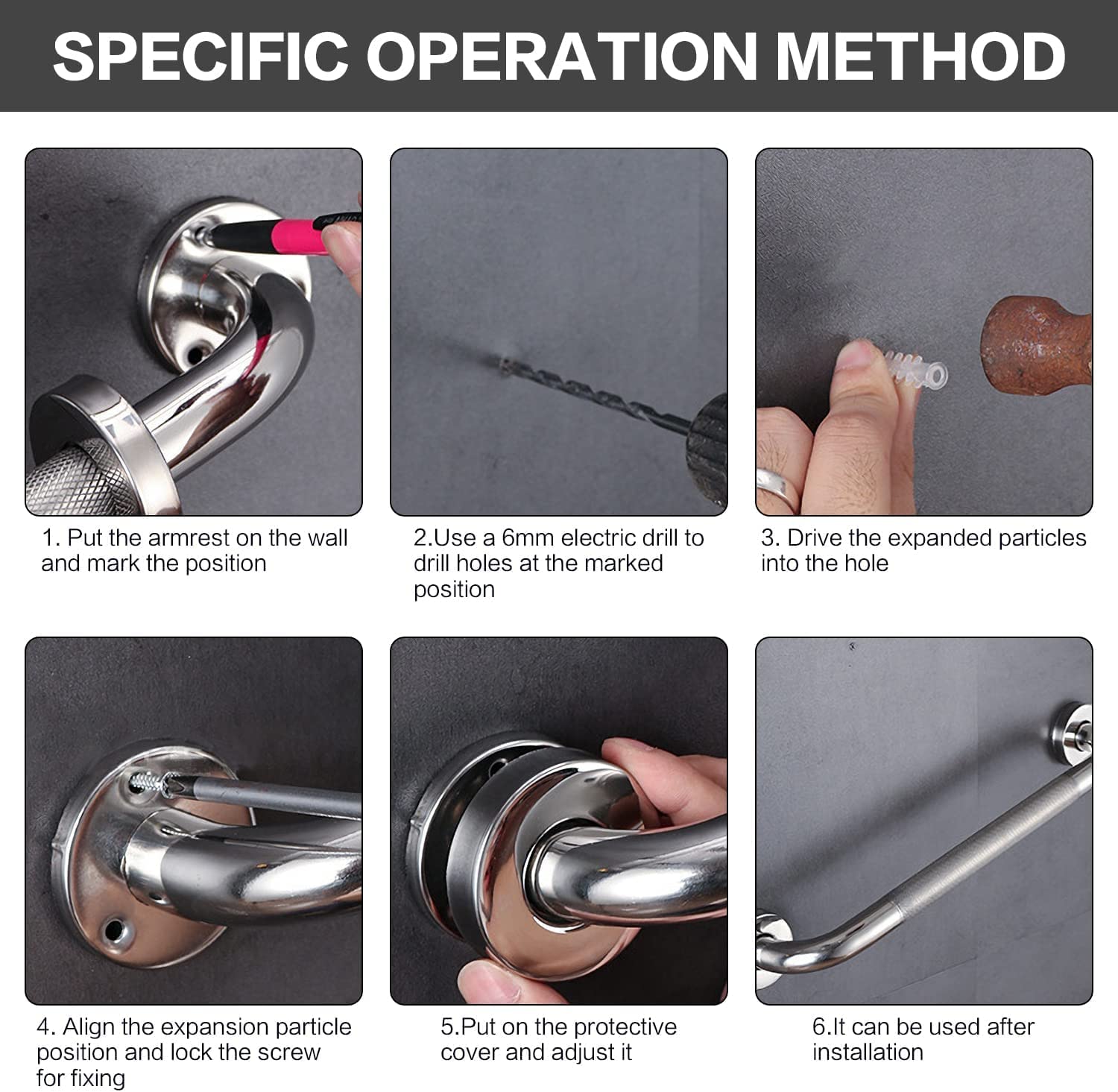 SPECIFIC OPERATION METHOD

1. Put the armrest on the wall and mark the position

2.Use a 6mm electric drill to drill holes at the marked position

3. Drive the expanded particles into the hole

4. Align the expansion particle position and lock the screw for fixing

5.Put on the protective cover and adjust it

6.It can be used after installation