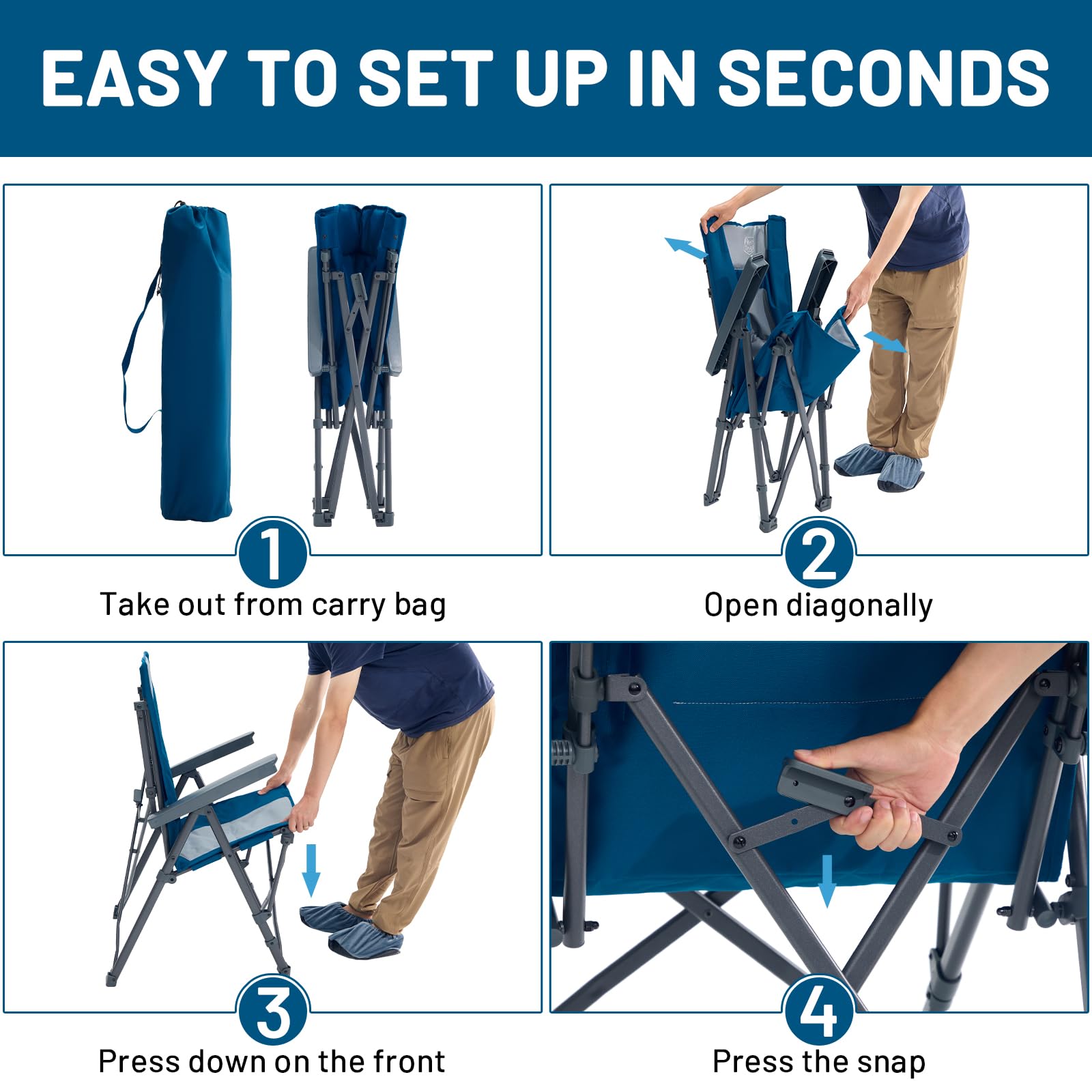 EASY TO SET UP IN SECONDS

1
Take out from carry bag

2
Open diagonally

3
Press down on the front

4
Press the snap