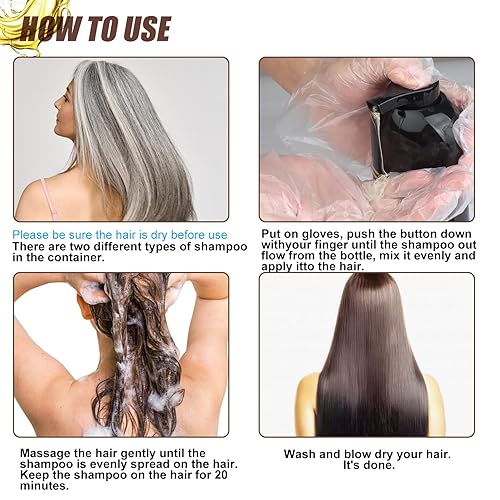 HOW TO USE

Please be sure the hair is dry before use
There are two different types of shampoo in the container.

Put on gloves, push the button down withyour finger until the shampoo out flow from the bottle, mix it evenly and apply itto the hair.

Massage the hair gently until the shampoo is evenly spread on the hair. Keep the shampoo on the hair for 20 minutes.

Wash and blow dry your hair.
It's done.