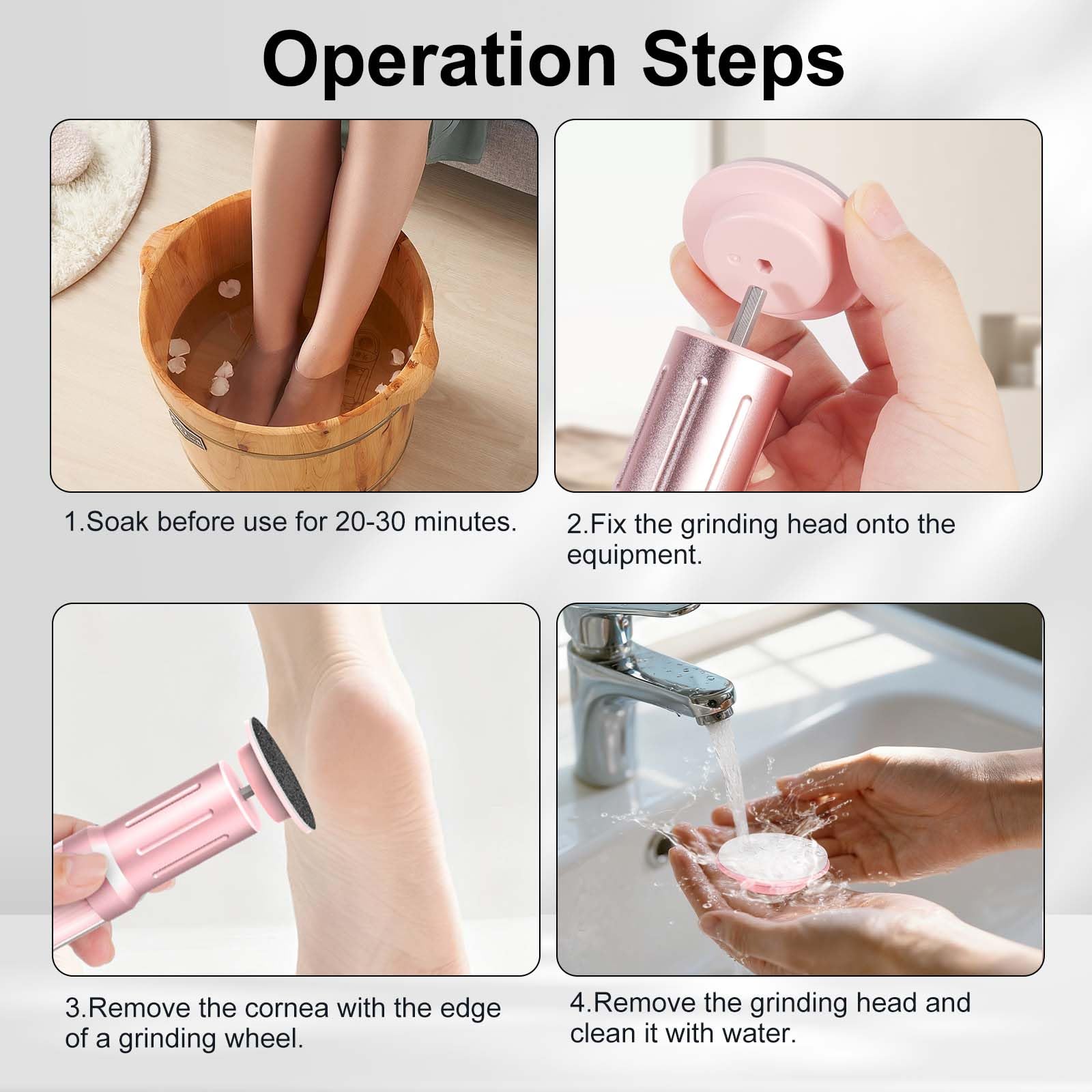 Operation Steps

1.Soak before use for 20-30 minutes.

2.Fix the grinding head onto the equipment.

3.Remove the cornea with the edge of a grinding wheel.

4.Remove the grinding head and clean it with water.