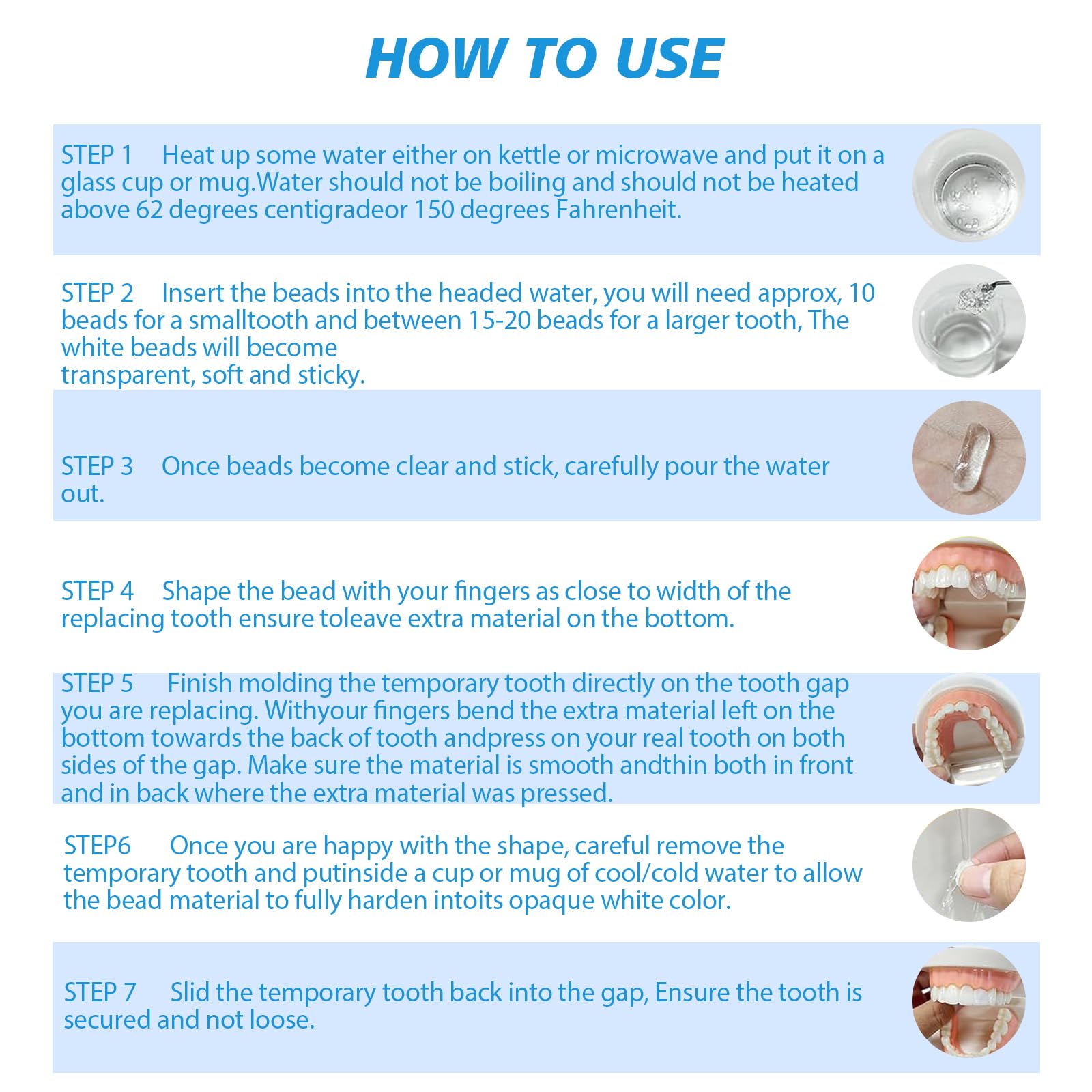 HOW TO USE

STEP 1 Heat up some water either on kettle or microwave and put it on a glass cup or mug.Water should not be boiling and should not be heated above 62 degrees centigradeor 150 degrees Fahrenheit.

STEP 2 Insert the beads into the headed water, you will need approx, 10 beads for a smalltooth and between 15-20 beads for a larger tooth, The white beads will become
transparent, soft and sticky.

STEP 3 Once beads become clear and stick, carefully pour the water out.

STEP 4 Shape the bead with your fingers as close to width of the replacing tooth ensure toleave extra material on the bottom.

STEP 5 Finish molding the temporary tooth directly on the tooth gap you are replacing. Withyour fingers bend the extra material left on the bottom towards the back of tooth andpress on your real tooth on both sides of the gap. Make sure the material is smooth andthin both in front and in back where the extra material was pressed.

STEP6 Once you are happy with the shape, careful remove the temporary tooth and putinside a cup or mug of cool/cold water to allow the bead material to fully harden intoits opaque white color.

STEP 7 Slid the temporary tooth back into the gap, Ensure the tooth is secured and not loose.