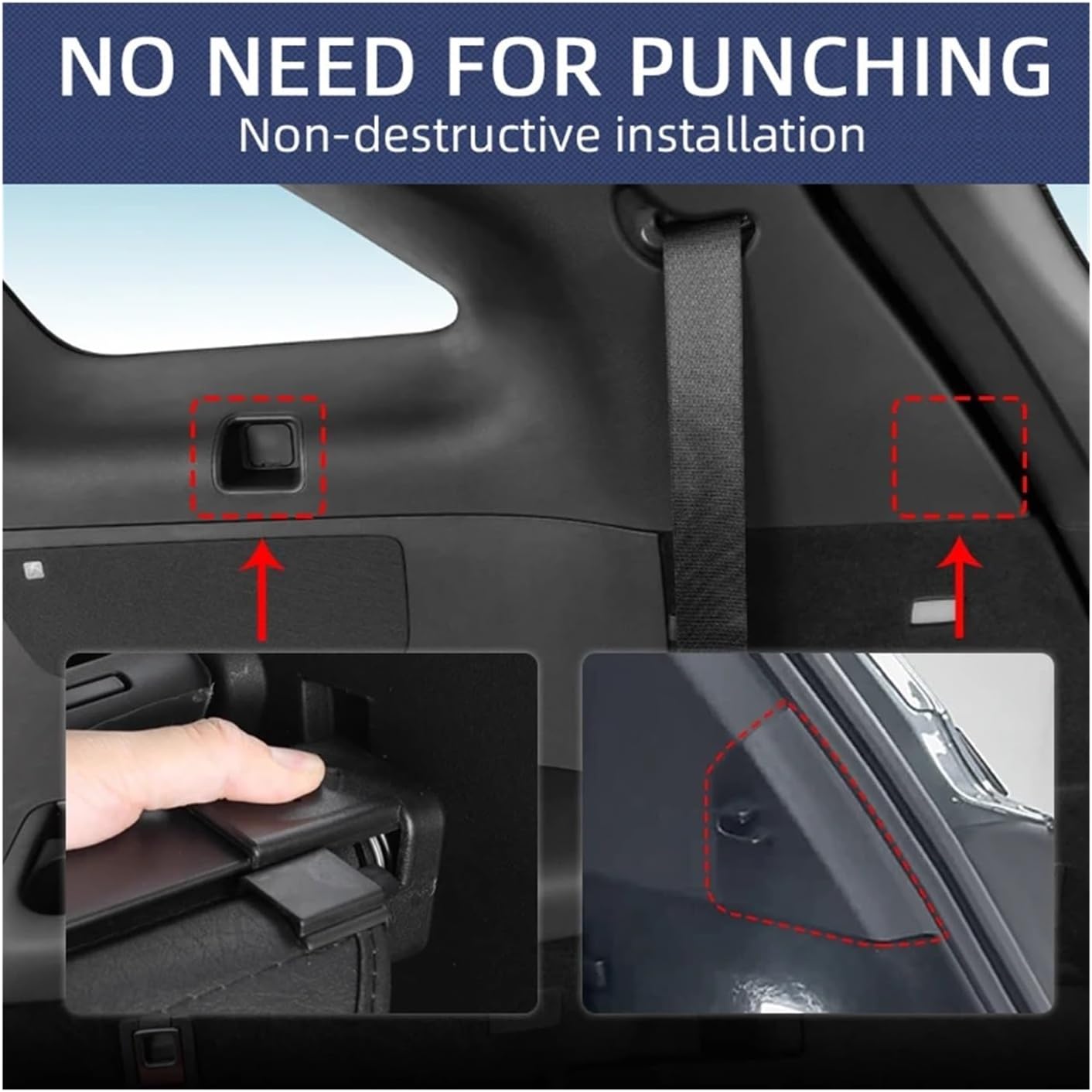 NO NEED FOR PUNCHING
Non-destructive installation