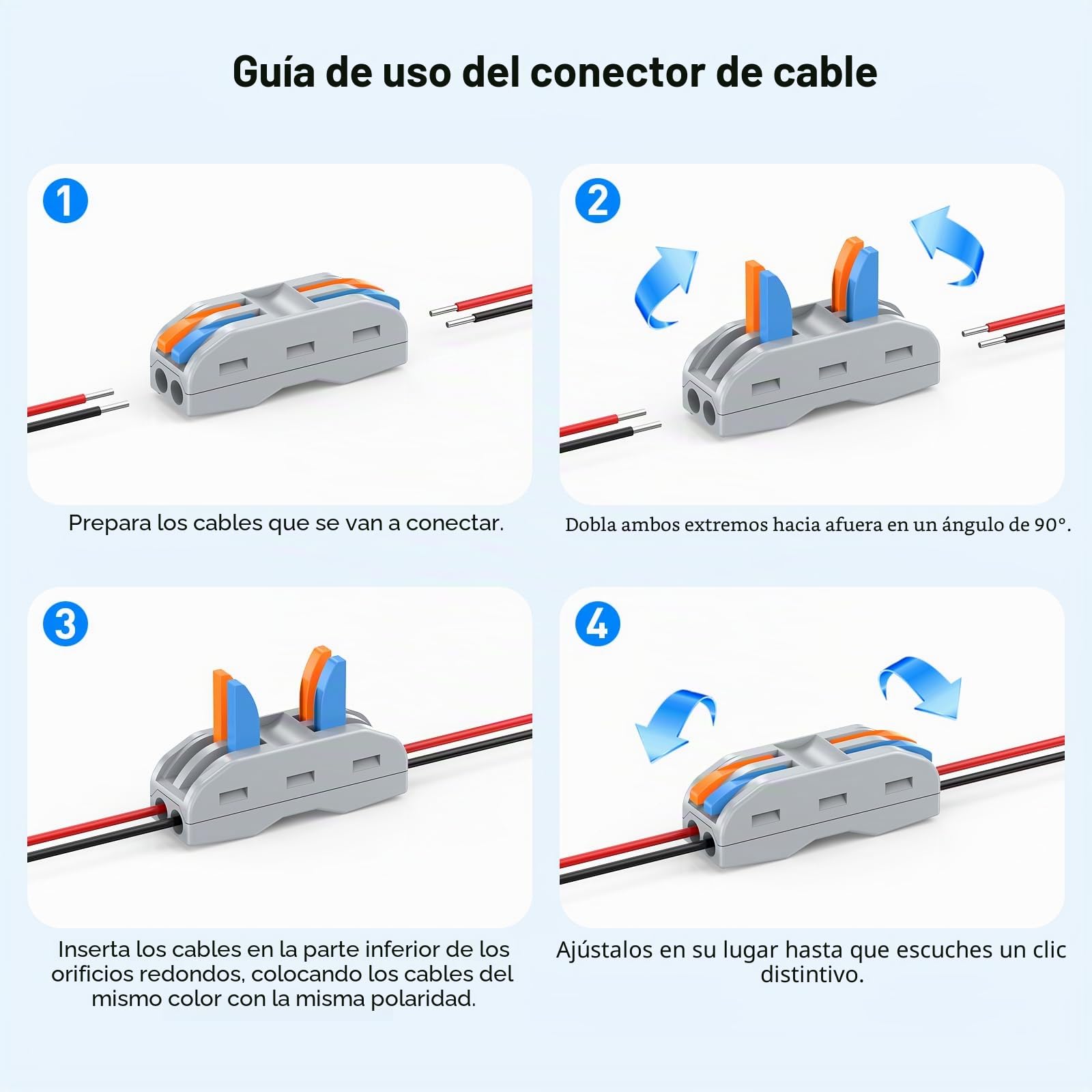 Guía de uso del conector de cable

1

Prepara los cables que se van a conectar.

2

Dobla ambos extremos hacia afuera en un ángulo de 90°.

3

Inserta los cables en la parte inferior de los orificios redondos, colocando los cables del mismo color con la misma polaridad.

4

Ajústalos en su lugar hasta que escuches un clic distintivo.