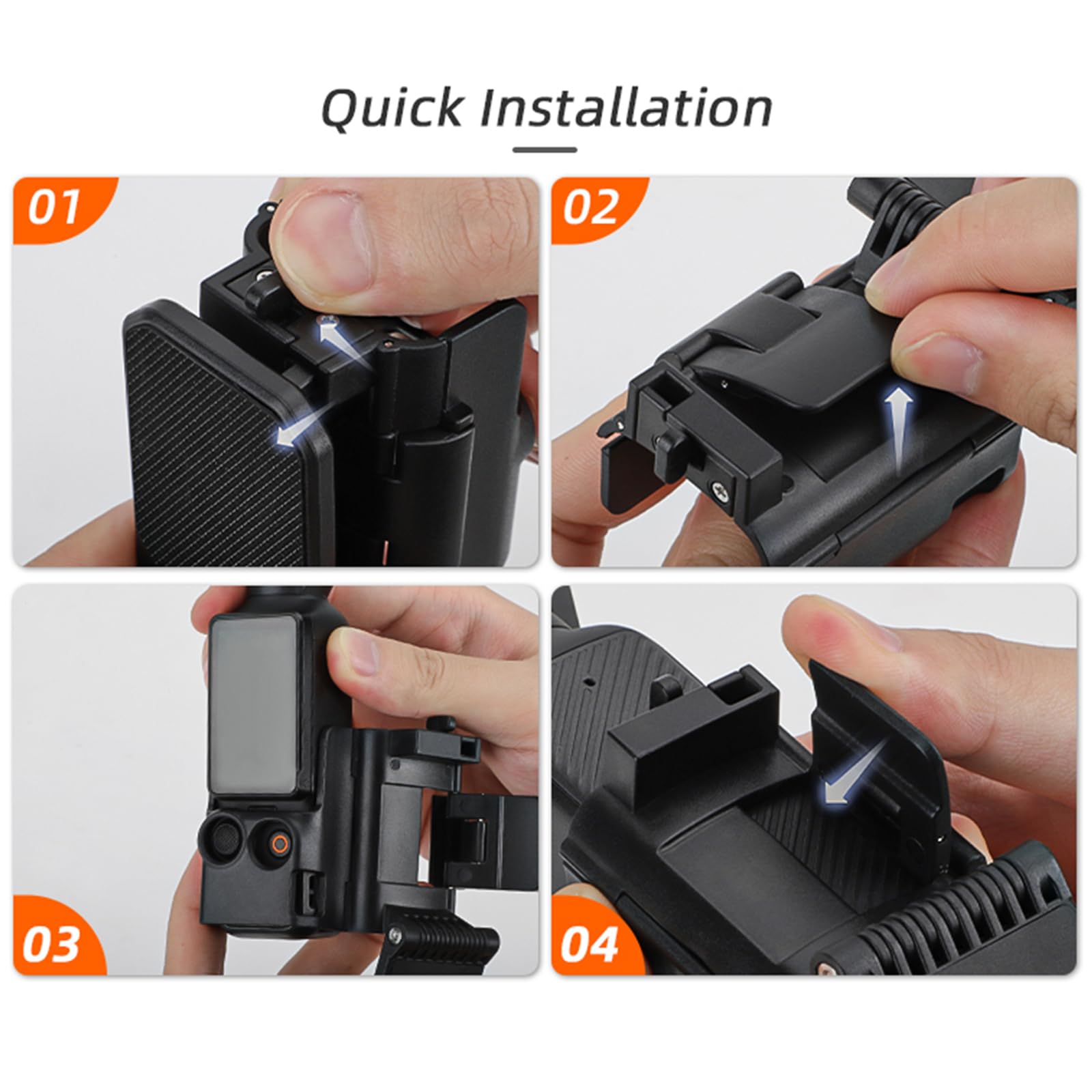 Quick Installation

01

02

03

04