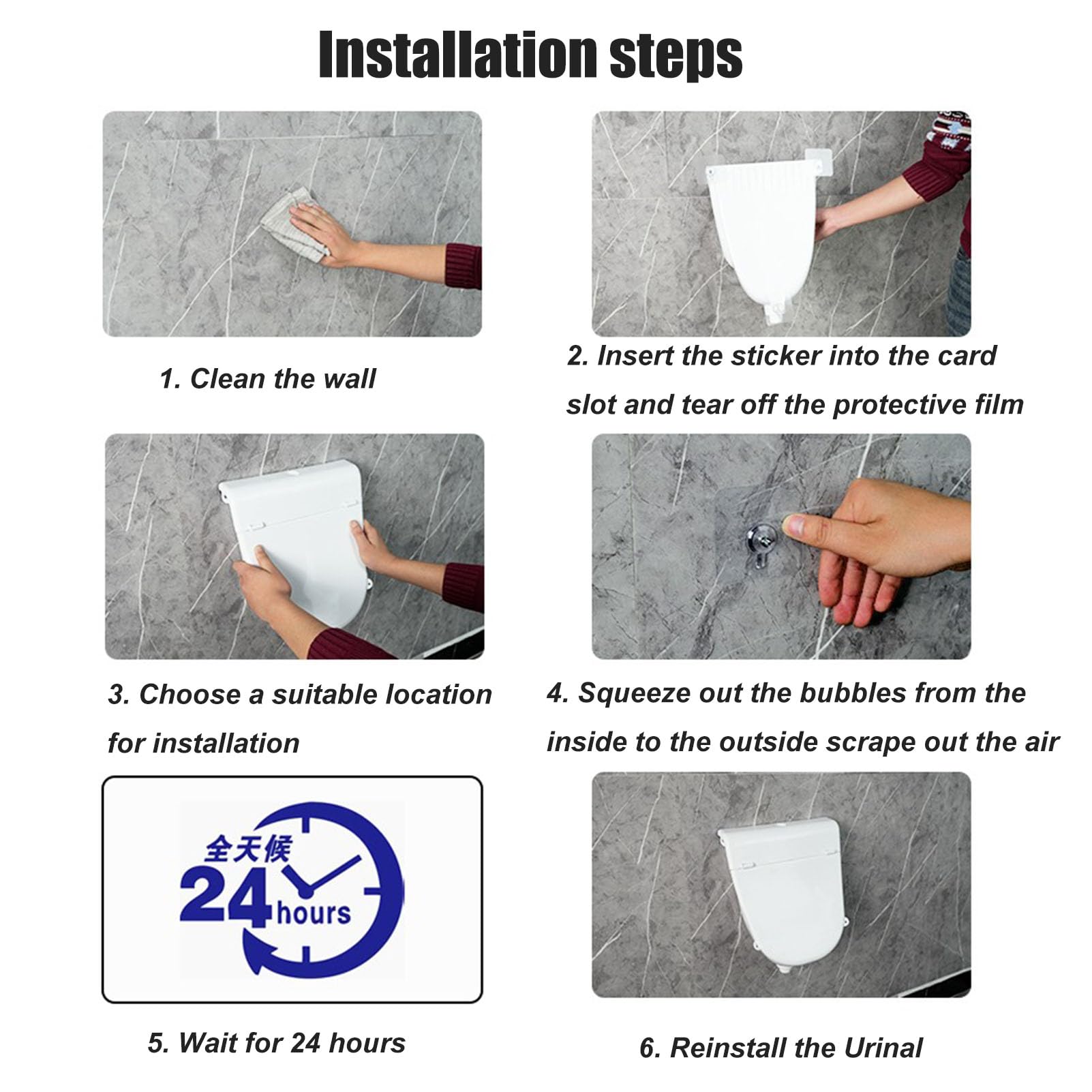 Installation steps

1. Clean the wall

2. Insert the sticker into the card slot and tear off the protective film

3. Choose a suitable location for installation

4. Squeeze out the bubbles from the inside to the outside scrape out the air

全天候
24 hours

5. Wait for 24 hours

6. Reinstall the Urinal