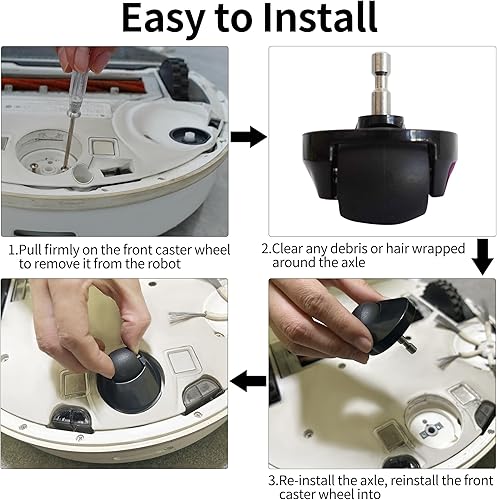 Easy to Install

1.Pull firmly on the front caster wheel to remove it from the robot

2.Clear any debris or hair wrapped around the axle

3.Re-install the axle, reinstall the front caster wheel into