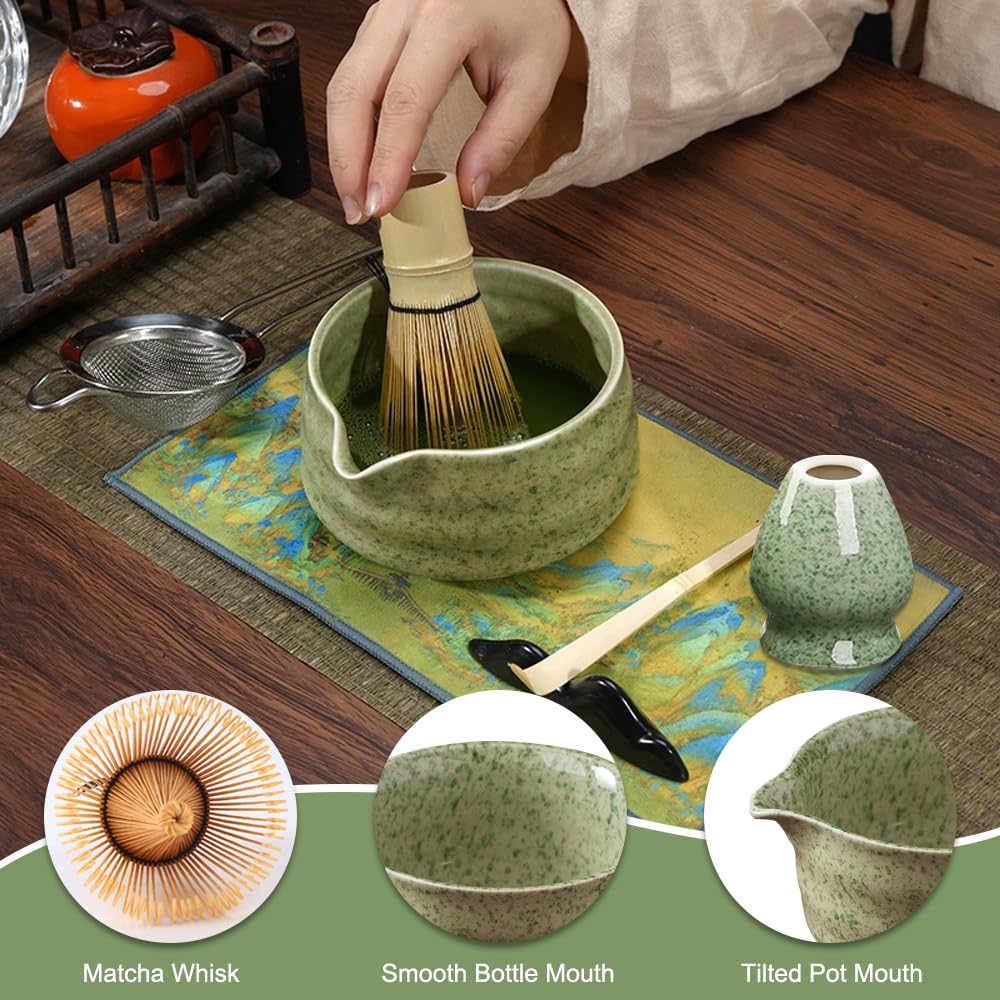 Matcha Whisk

Smooth Bottle Mouth

Tilted Pot Mouth