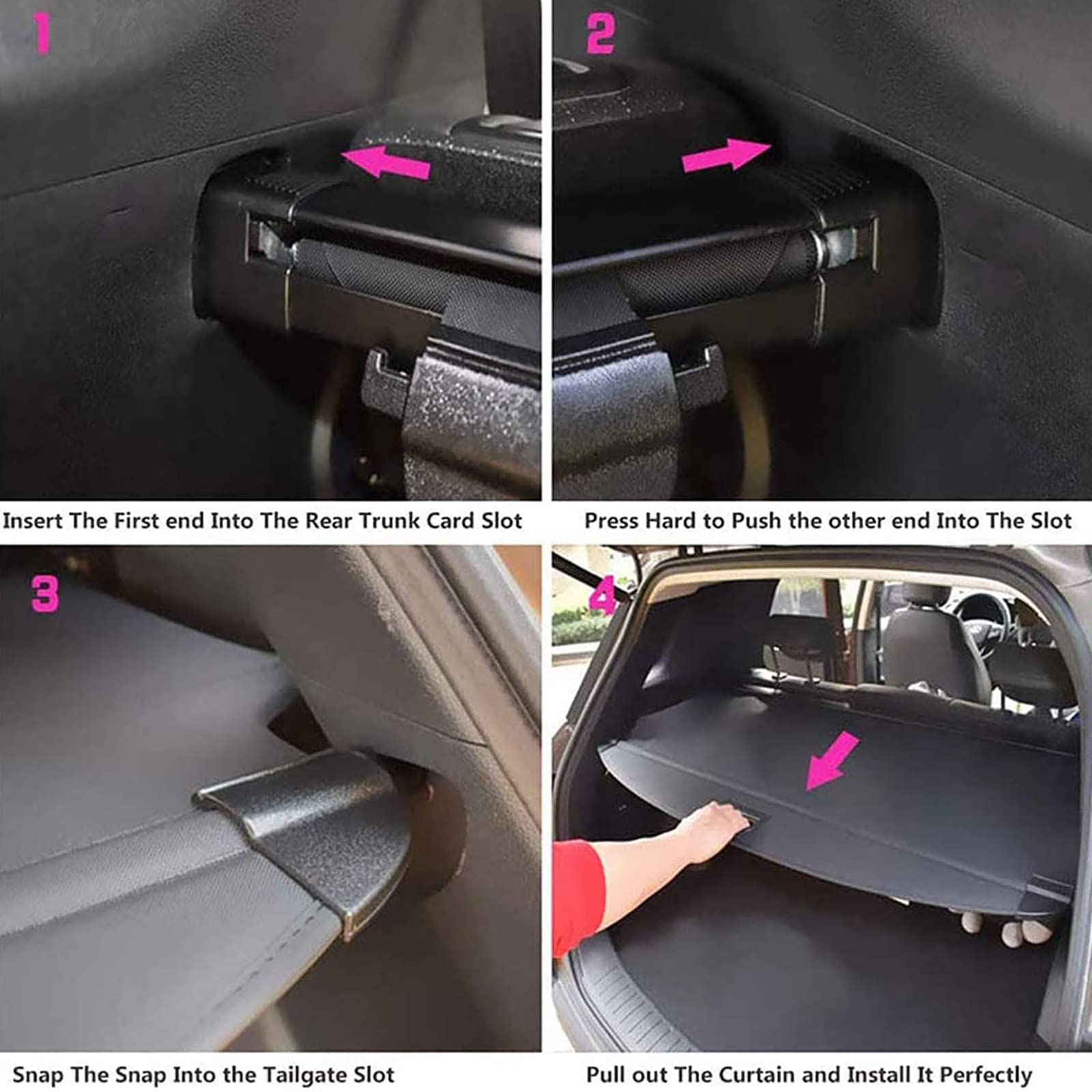 1

Insert The First end Into The Rear Trunk Card Slot

2

Press Hard to Push the other end Into The Slot

3

Snap The Snap Into the Tailgate Slot

4

Pull out The Curtain and Install It Perfectly