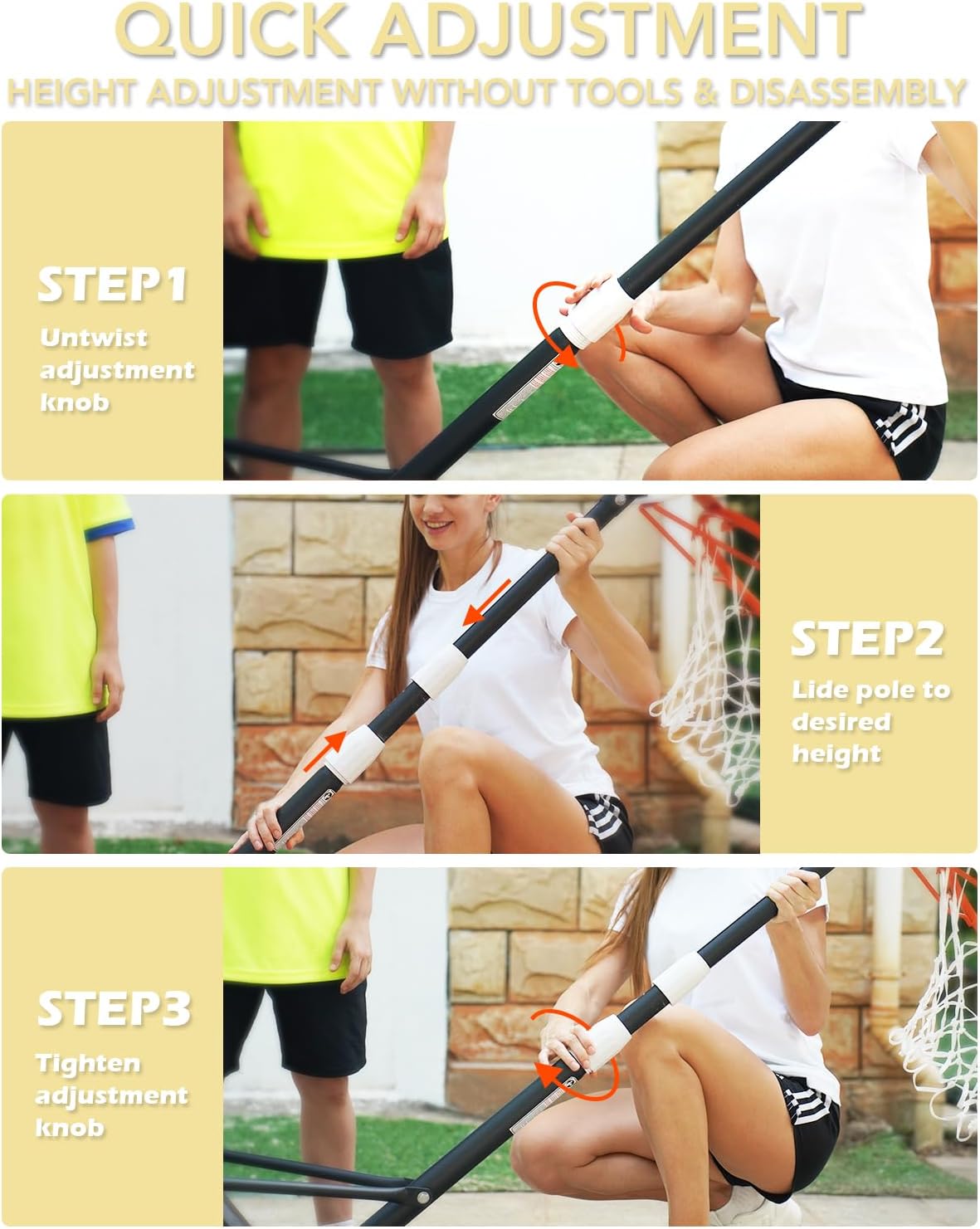 QUICK ADJUSTMENT

HEIGHT ADJUSTMENT WITHOUT TOOLS & DISASSEMBLY

STEP1

Untwist adjustment knob

STEP2

Lide pole to desired height

STEP3

Tighten adjustment knob