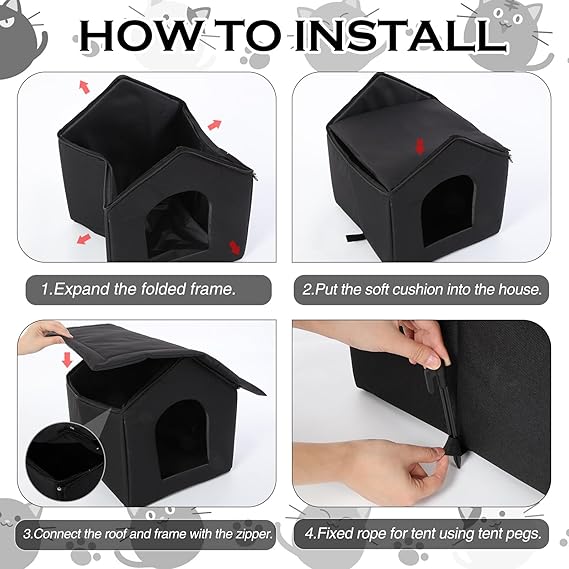 HOW TO INSTALL

1.Expand the folded frame.

2.Put the soft cushion into the house.

3.Connect the roof and frame with the zipper.

4.Fixed rope for tent using tent pegs.