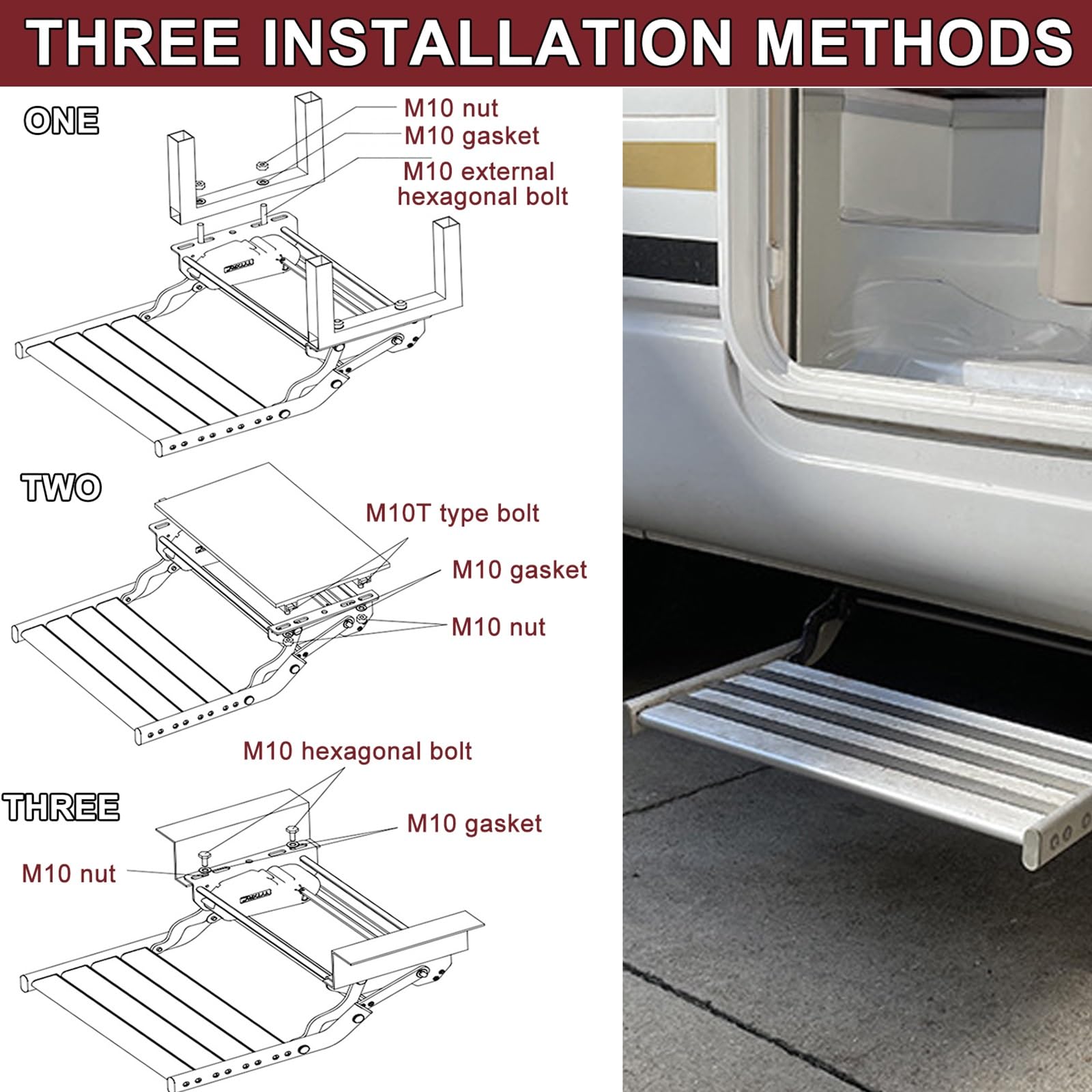 THREE INSTALLATION METHODS

ONE

M10 nut
M10 gasket
M10 external hexagonal bolt

TWO

M10T type bolt
M10 gasket
M10 nut

M10 hexagonal bolt

THREE

M10 gasket
M10 nut