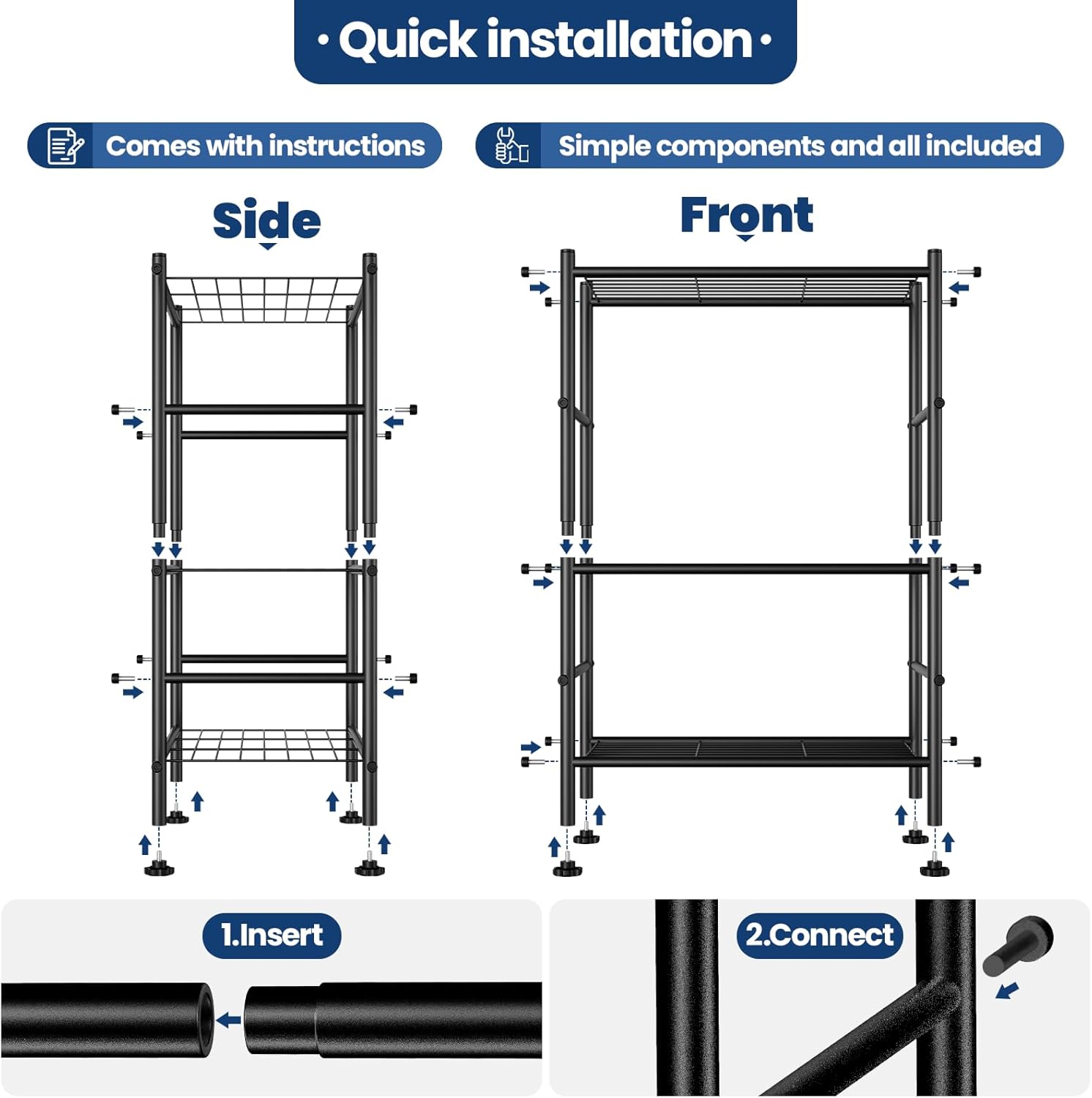 · Quick installation ·

Comes with instructions

Simple components and all included

Side

Front

1.Insert

2.Connect