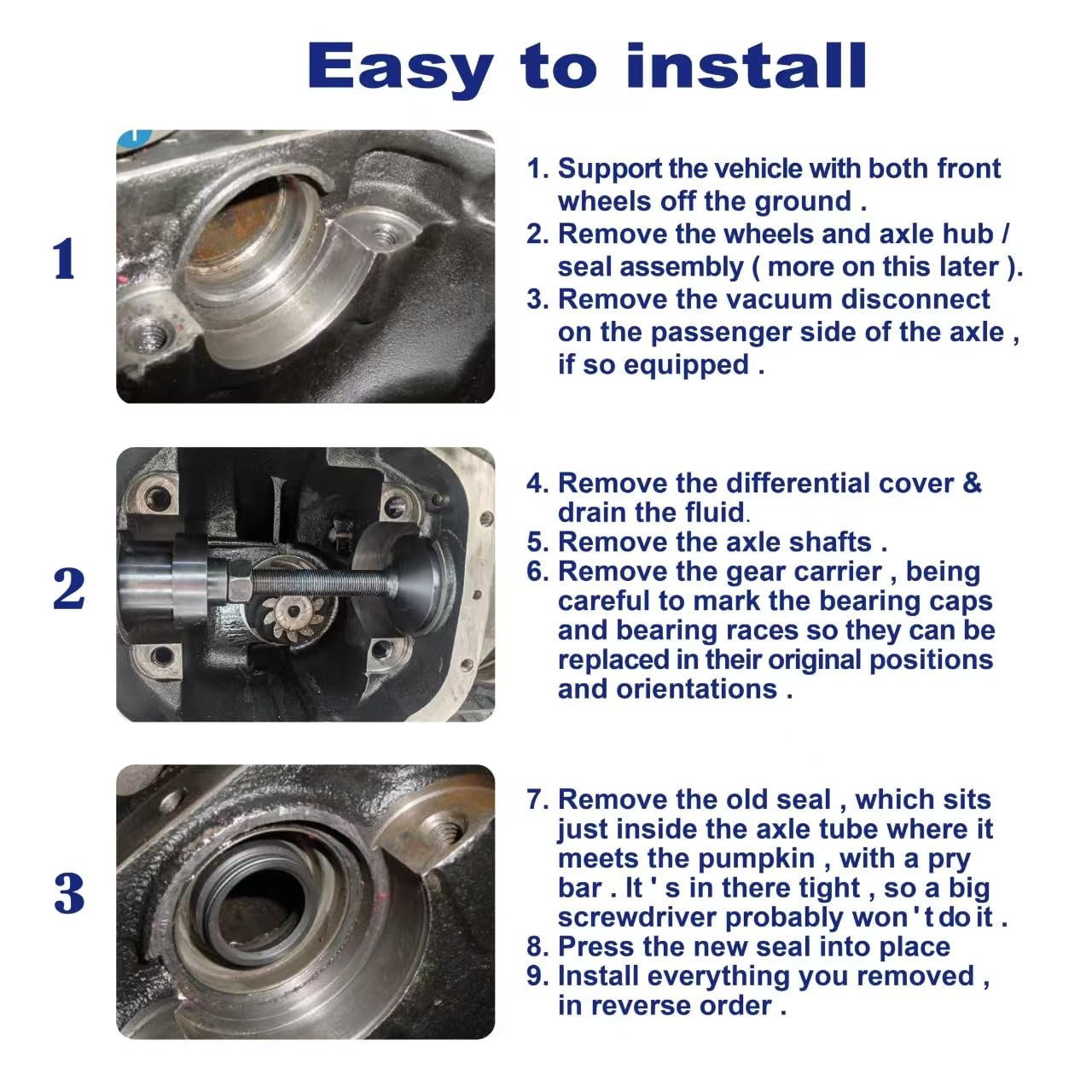 Easy to install

1

1. Support the vehicle with both front wheels off the ground .
2. Remove the wheels and axle hub / seal assembly ( more on this later ).
3. Remove the vacuum disconnect on the passenger side of the axle , if so equipped .

2

4. Remove the differential cover & drain the fluid.
5. Remove the axle shafts .
6. Remove the gear carrier , being careful to mark the bearing caps and bearing races so they can be replaced in their original positions and orientations .

3

7. Remove the old seal , which sits just inside the axle tube where it meets the pumpkin , with a pry bar . It ' s in there tight , so a big screwdriver probably won ' t do it .
8. Press the new seal into place
9. Install everything you removed , in reverse order .