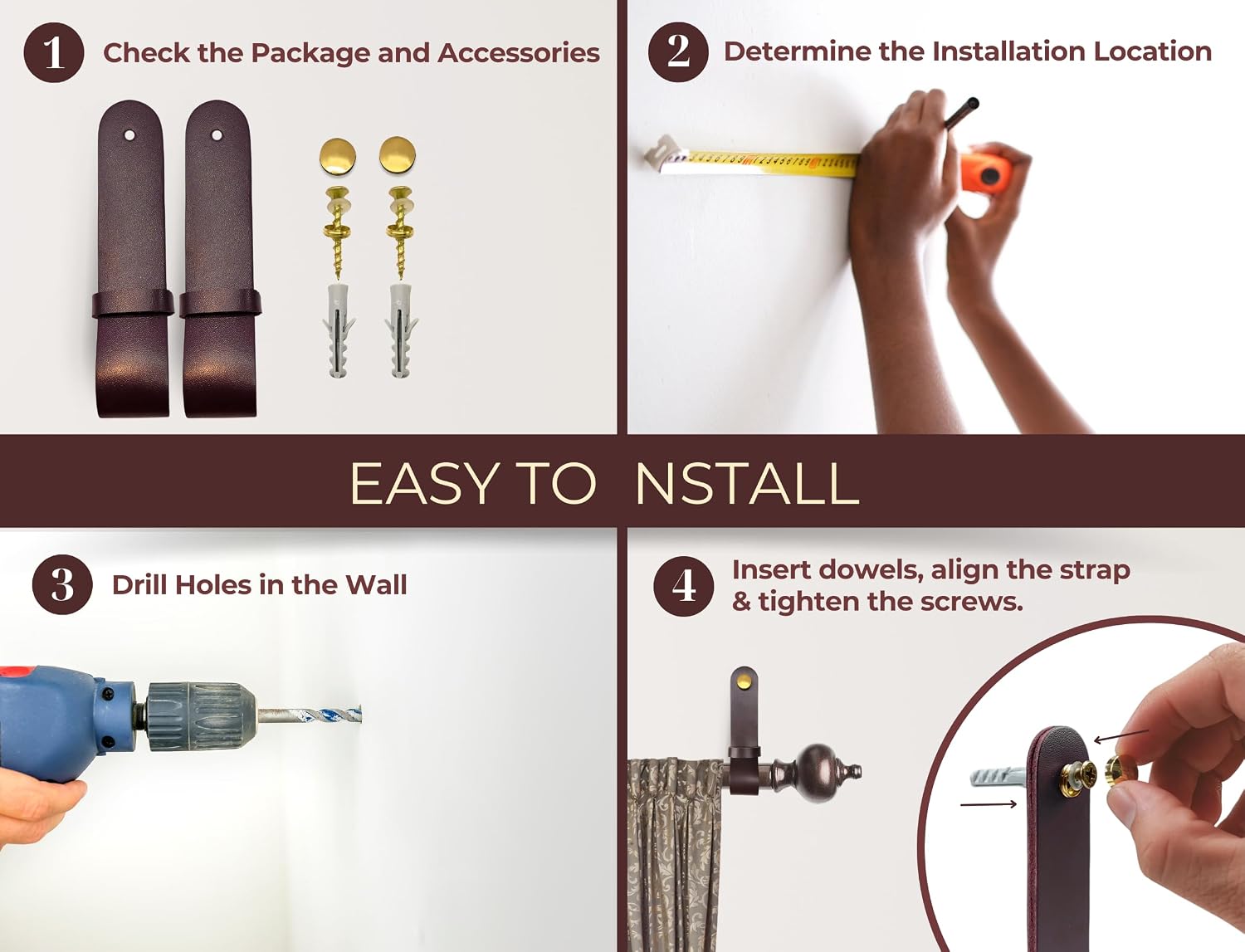 1 Check the Package and Accessories

2 Determine the Installation Location

EASY TO NSTALL

3 Drill Holes in the Wall

4 Insert dowels, align the strap & tighten the screws.