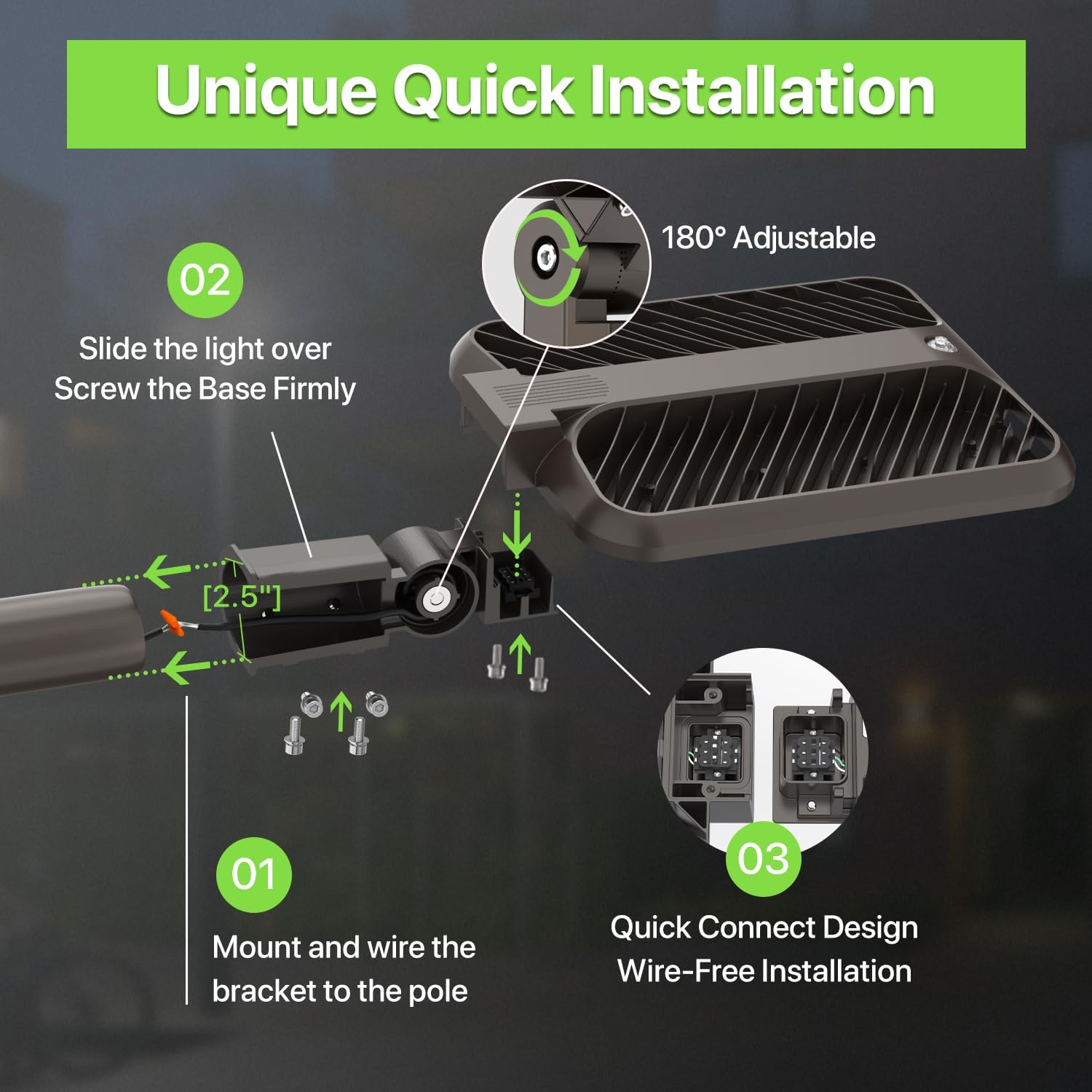 Unique Quick Installation

180° Adjustable

02

Slide the light over
Screw the Base Firmly

[2.5"]

01

Mount and wire the bracket to the pole

03

Quick Connect Design
Wire-Free Installation