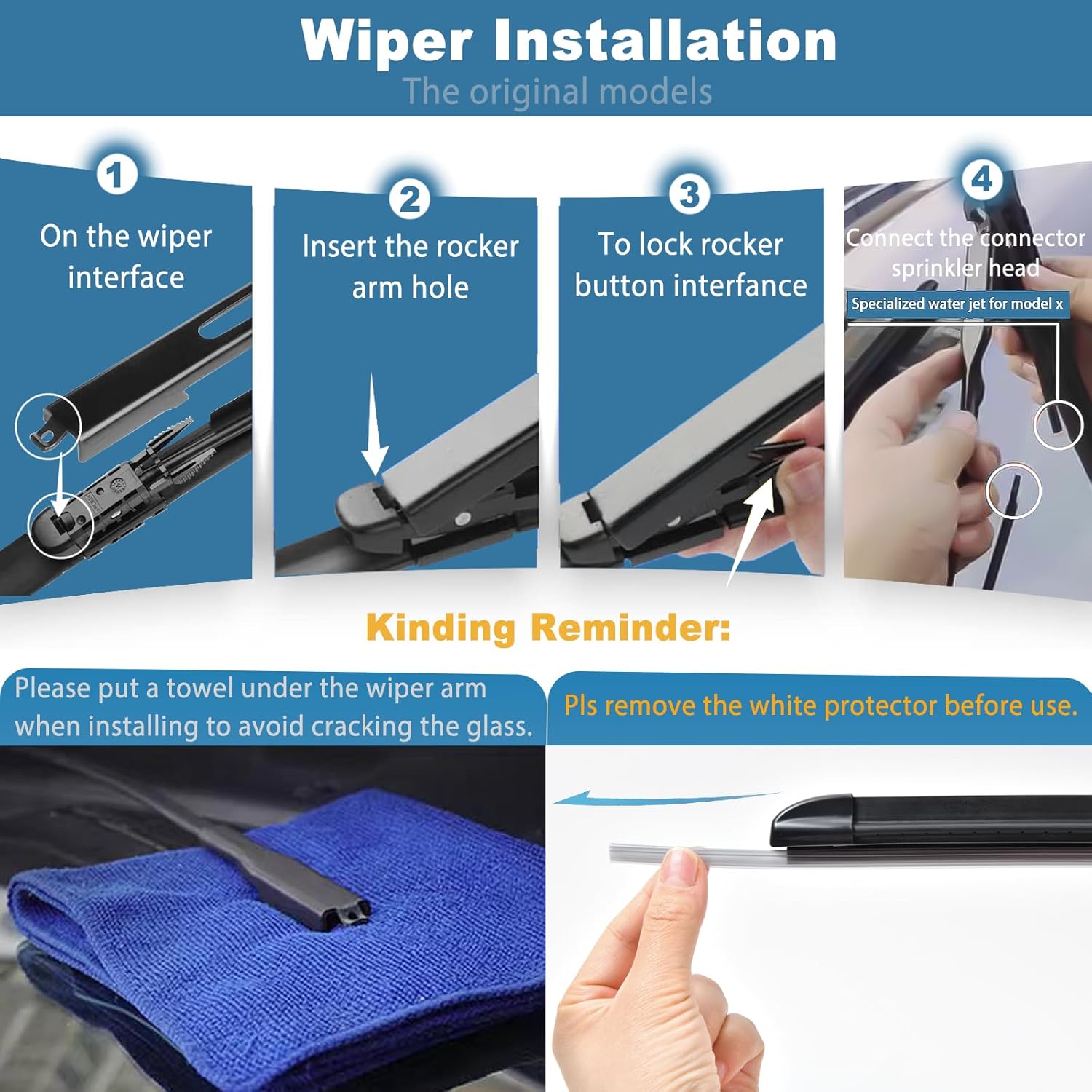 Wiper Installation
The original models

1
On the wiper interface

2
Insert the rocker arm hole

3
To lock rocker button interfance

4
Connect the connector sprinkler head
Specialized water jet for model x

Kinding Reminder:

Please put a towel under the wiper arm when installing to avoid cracking the glass.

Pls remove the white protector before use.