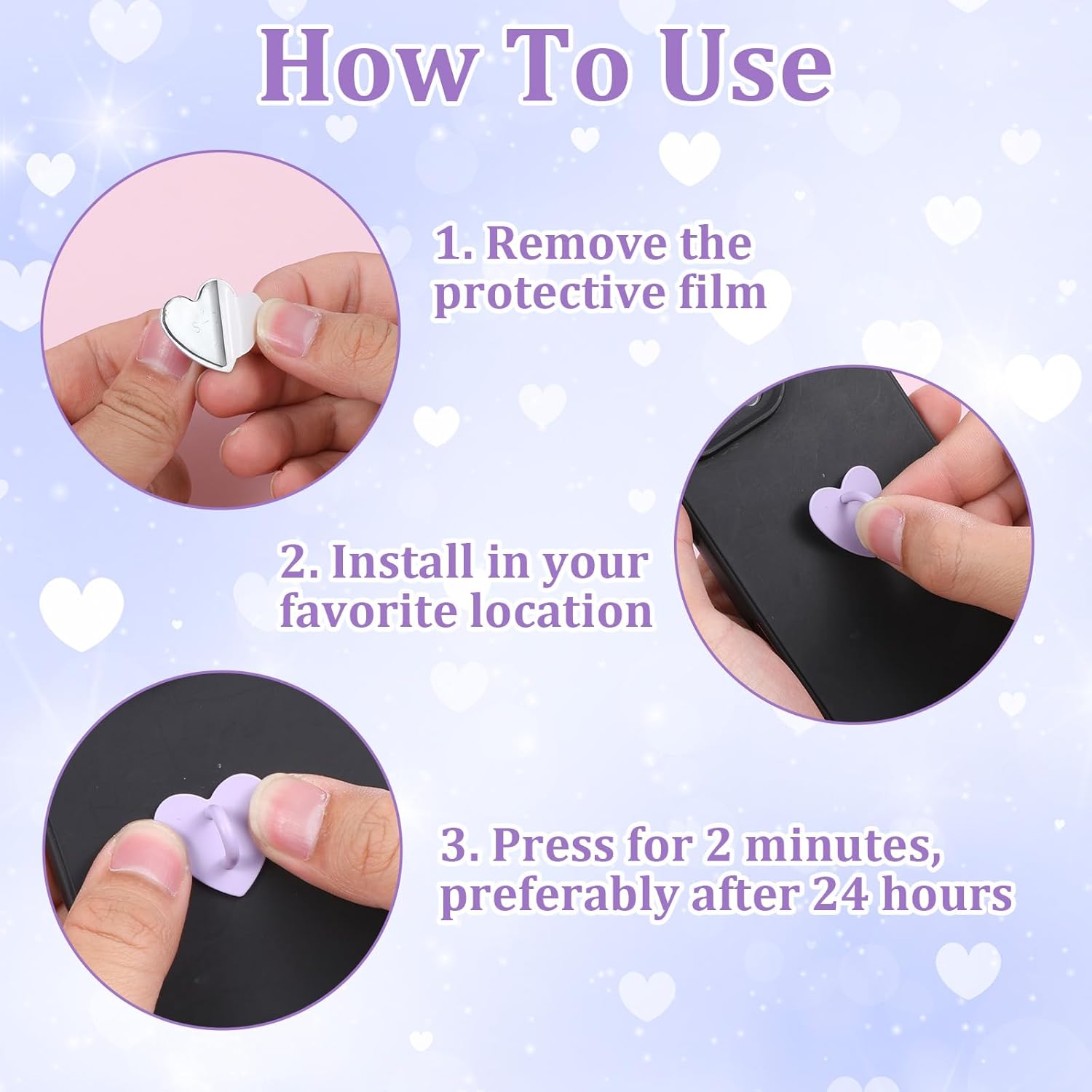 How To Use

1. Remove the protective film

2. Install in your favorite location

3. Press for 2 minutes, preferably after 24 hours