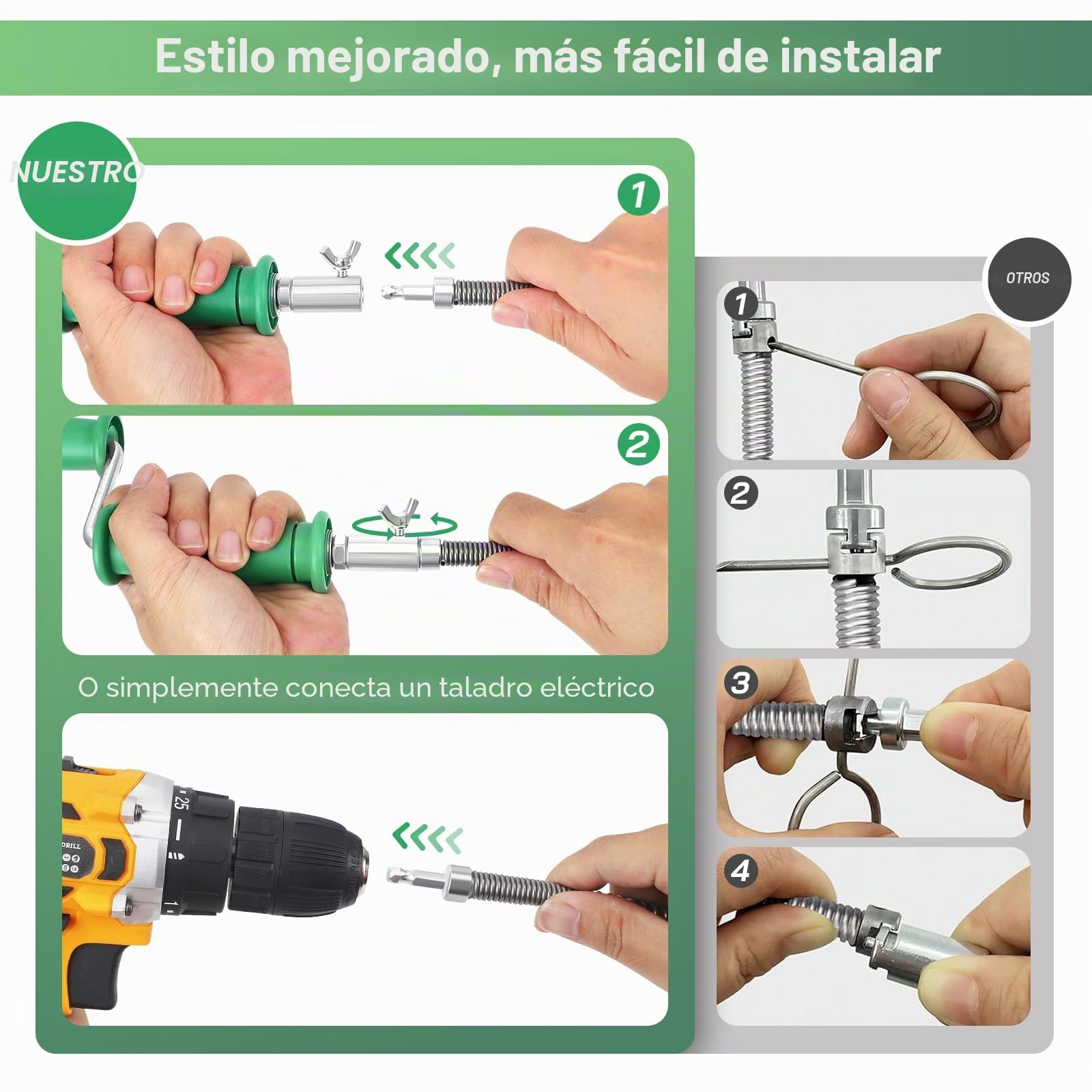 Estilo mejorado, más fácil de instalar

NUESTRO

1

2

O simplemente conecta un taladro eléctrico

25

DRILL

1

OTROS

1

2

3

4