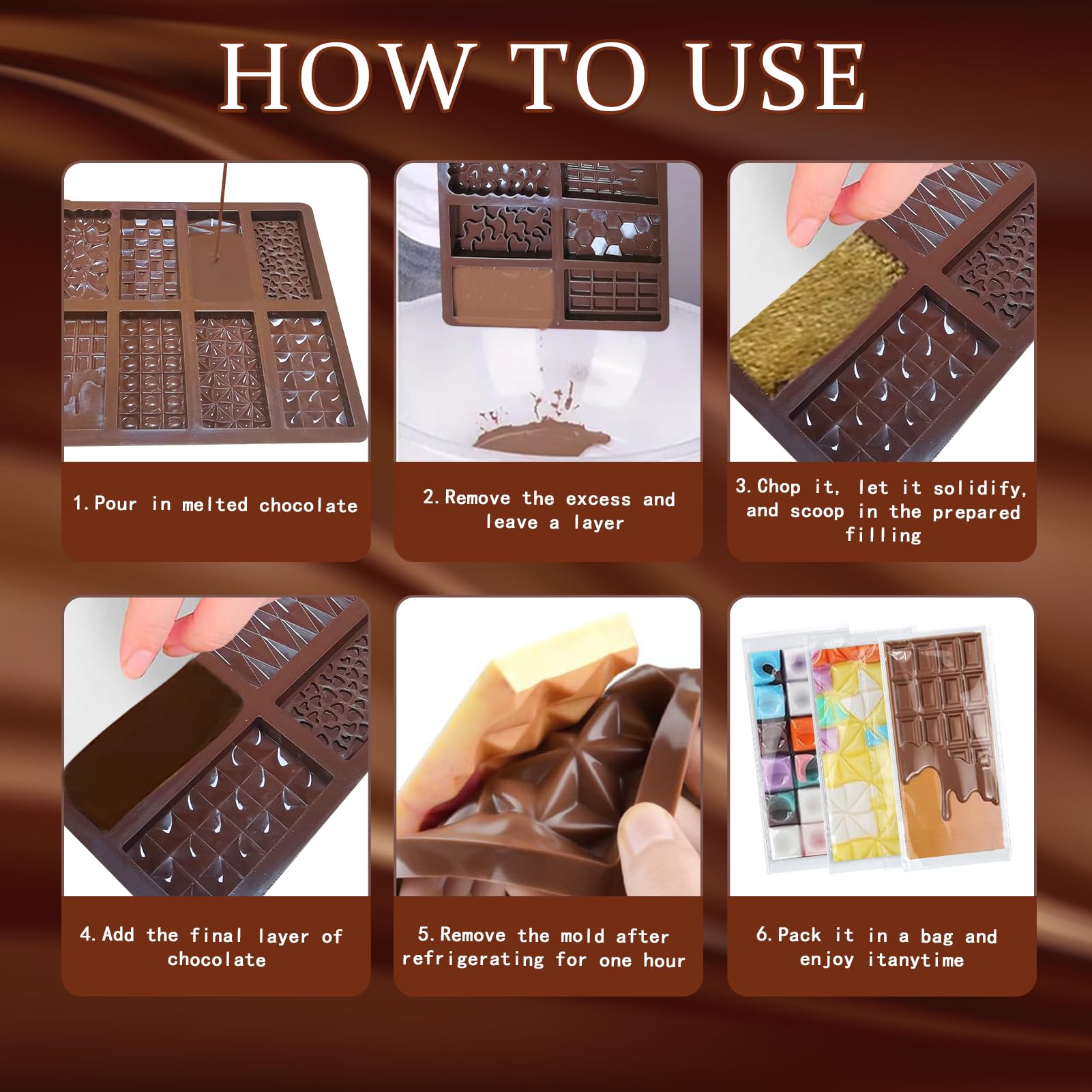 HOW TO USE

1. Pour in melted chocolate

2. Remove the excess and leave a layer

3. Chop it, let it solidify, and scoop in the prepared filling

4. Add the final layer of chocolate

5. Remove the mold after refrigerating for one hour

6. Pack it in a bag and enjoy itanytime