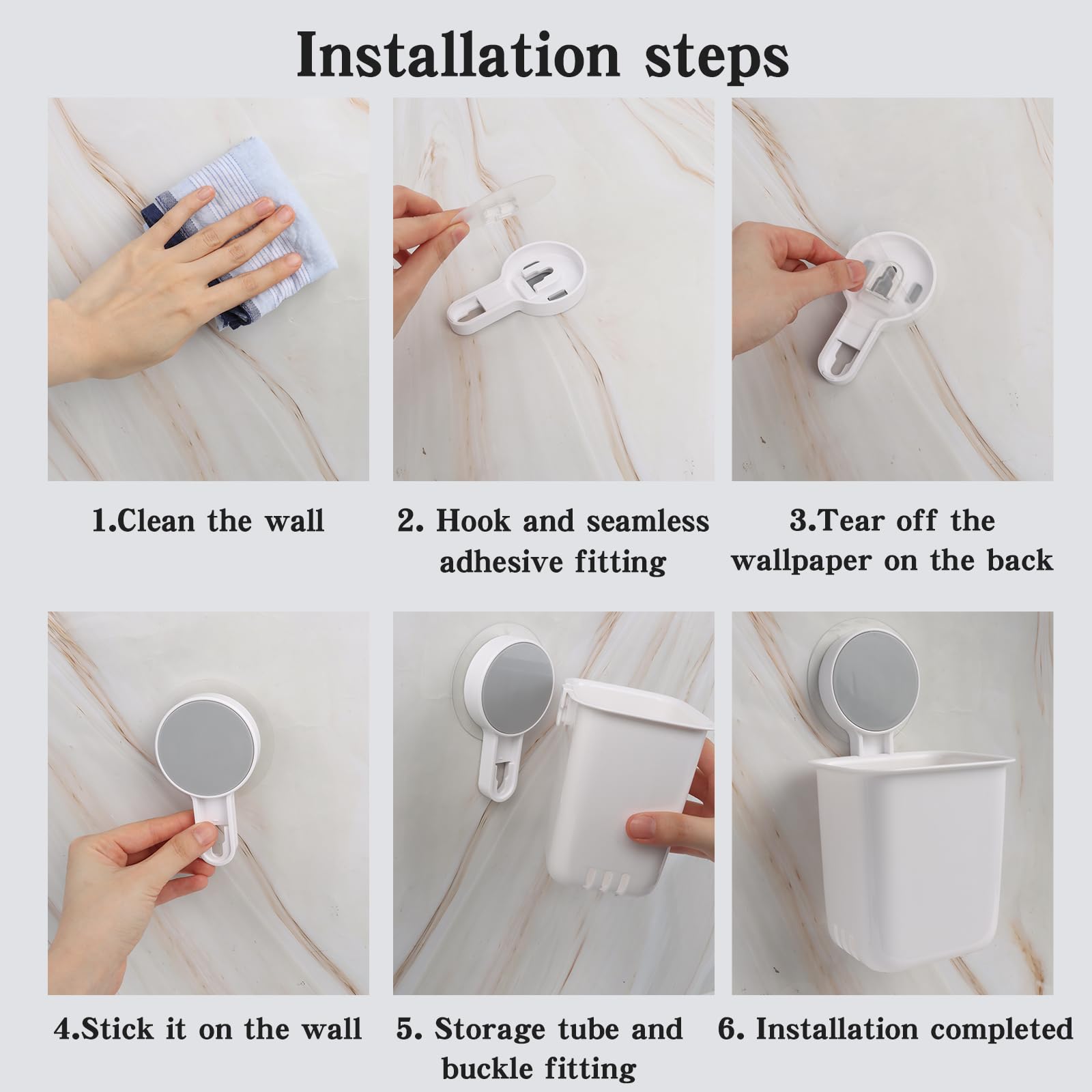 Installation steps

1.Clean the wall

2. Hook and seamless adhesive fitting

3.Tear off the wallpaper on the back

4.Stick it on the wall

5. Storage tube and buckle fitting

6. Installation completed