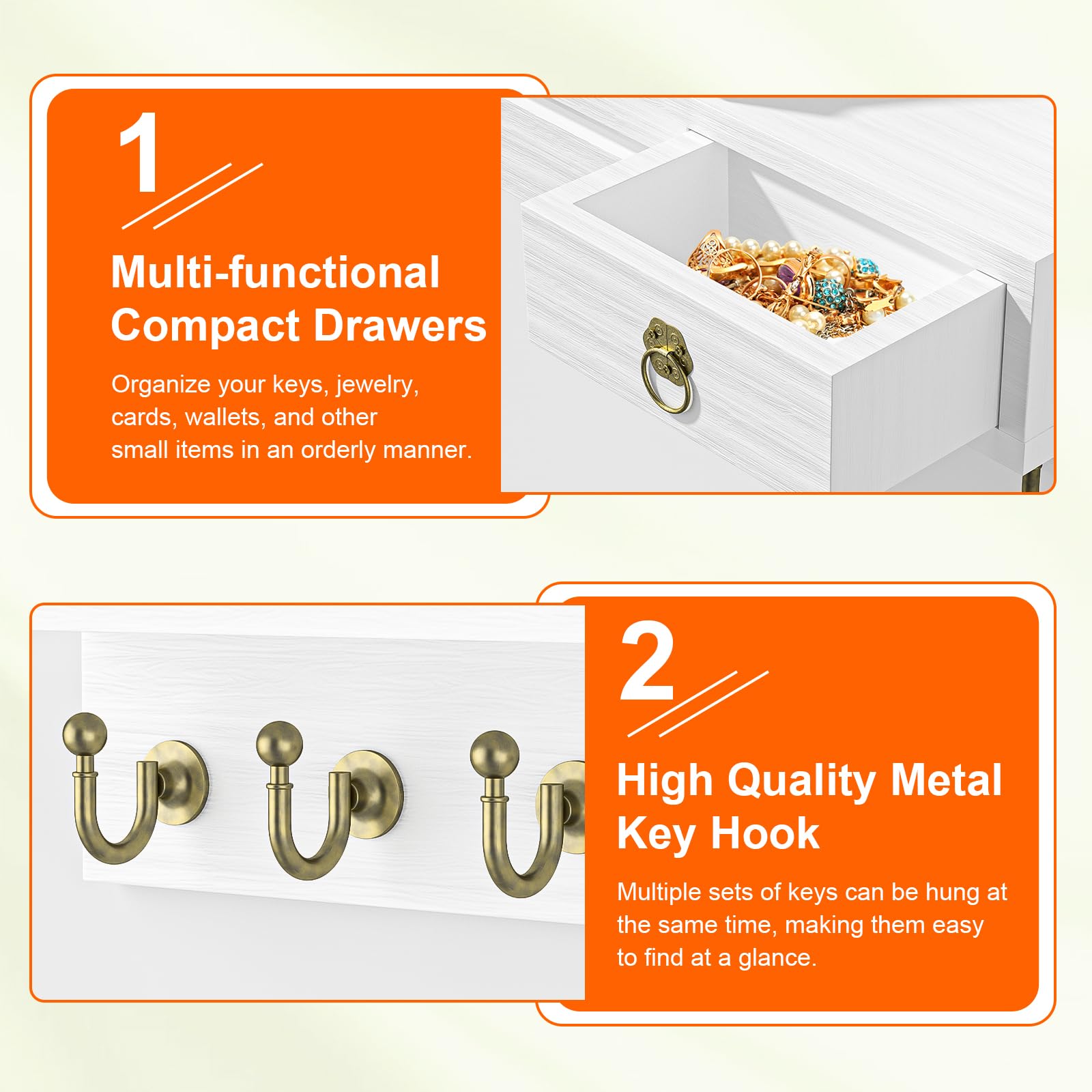 1

Multi-functional Compact Drawers

Organize your keys, jewelry, cards, wallets, and other small items in an orderly manner.

2

High Quality Metal Key Hook

Multiple sets of keys can be hung at the same time, making them easy to find at a glance.