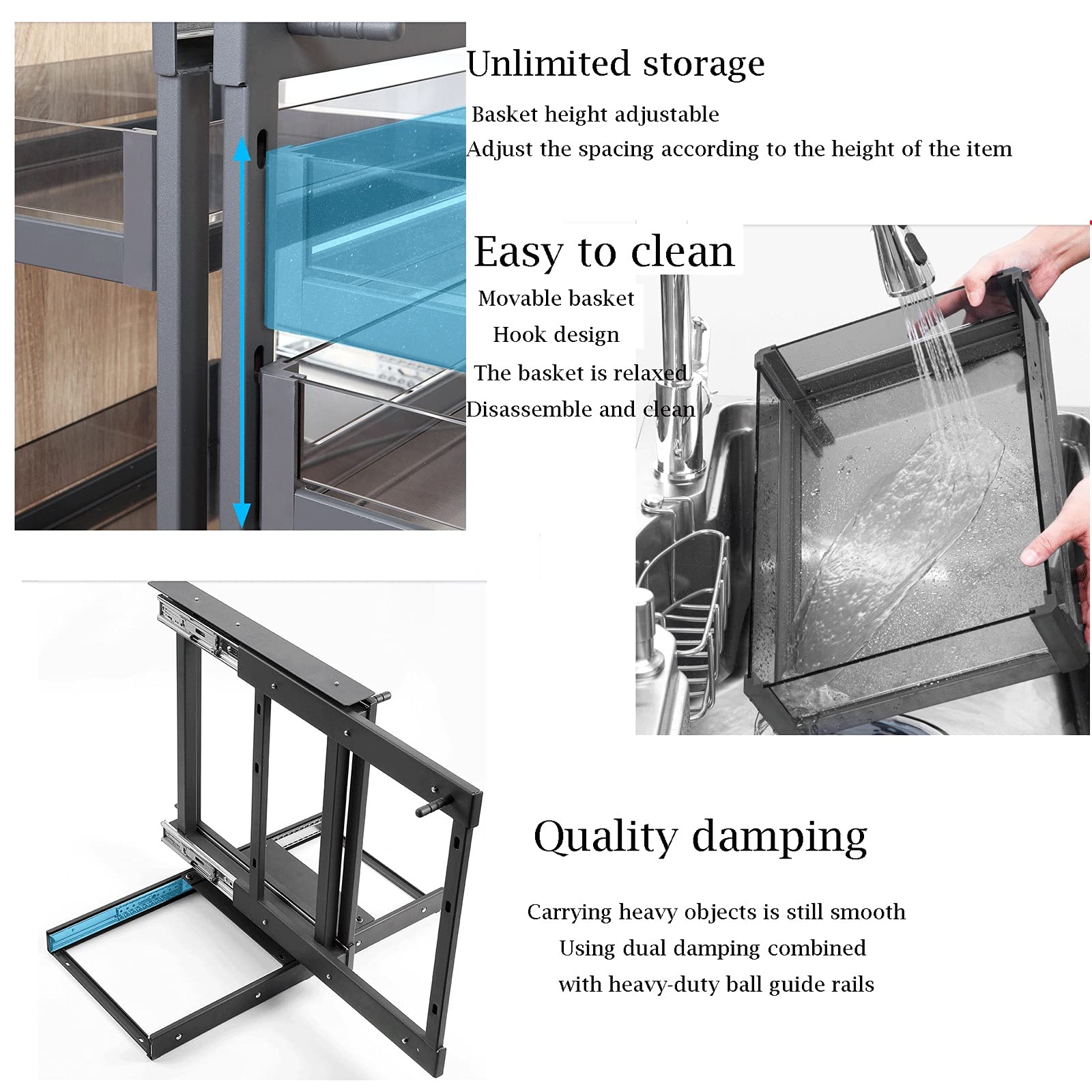 Unlimited storage

Basket height adjustable
Adjust the spacing according to the height of the item

Easy to clean

Movable basket
Hook design
The basket is relaxed
Disassemble and clean

Quality damping

Carrying heavy objects is still smooth
Using dual damping combined
with heavy-duty ball guide rails