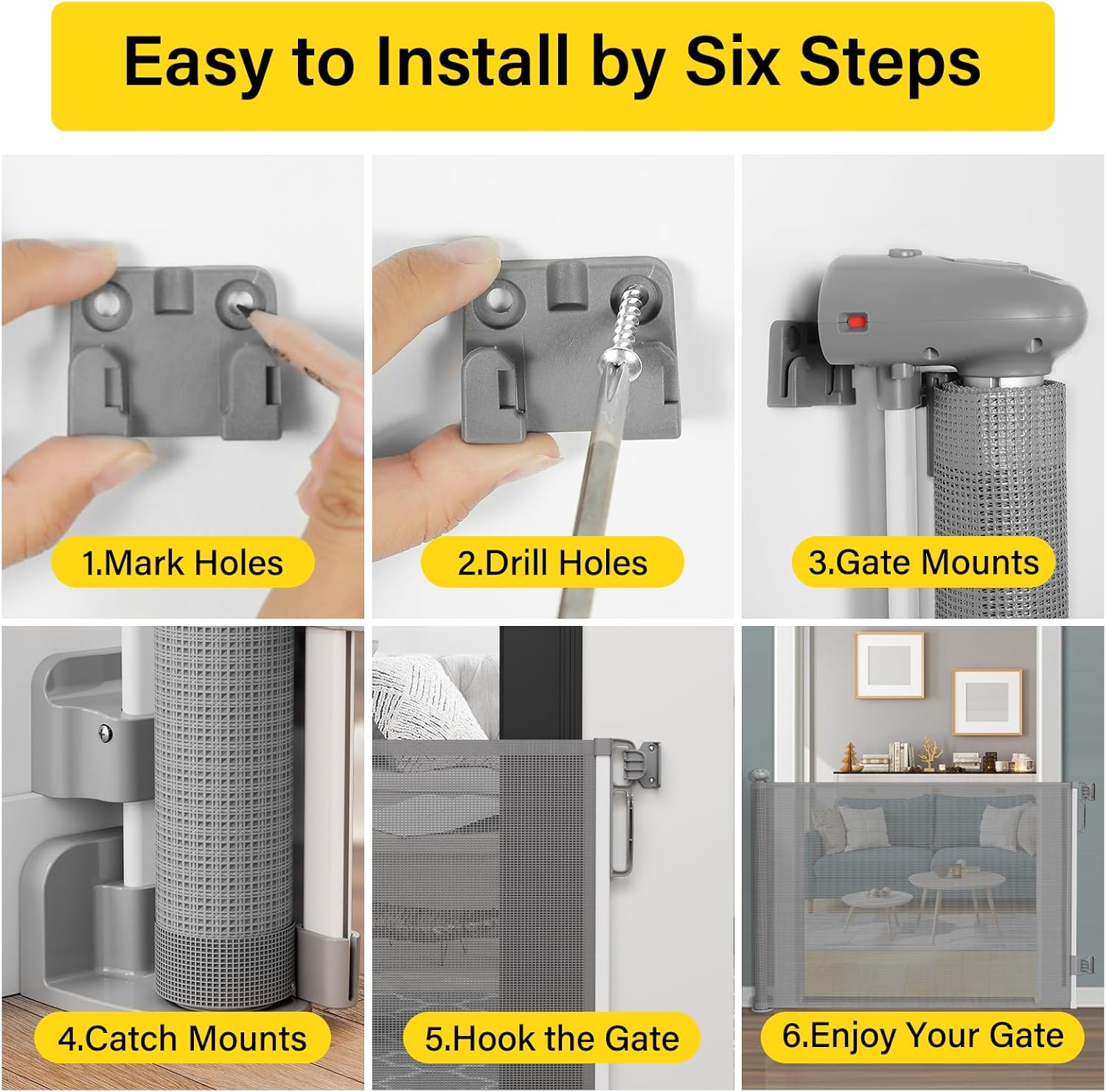 Easy to Install by Six Steps

1.Mark Holes

2.Drill Holes

3.Gate Mounts

4.Catch Mounts

5.Hook the Gate

6.Enjoy Your Gate