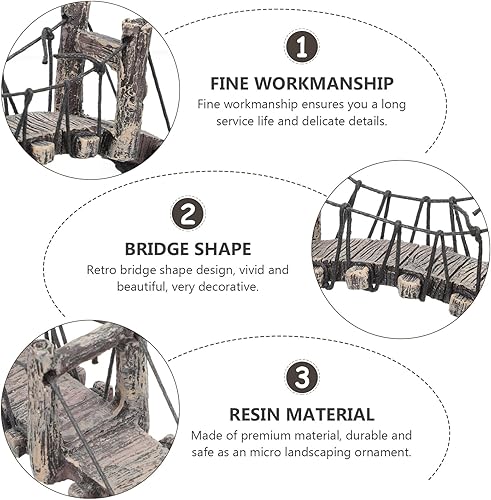 1

FINE WORKMANSHIP

Fine workmanship ensures you a long service life and delicate details.

2

BRIDGE SHAPE

Retro bridge shape design, vivid and beautiful, very decorative.

3

RESIN MATERIAL

Made of premium material, durable and safe as an micro landscaping ornament.