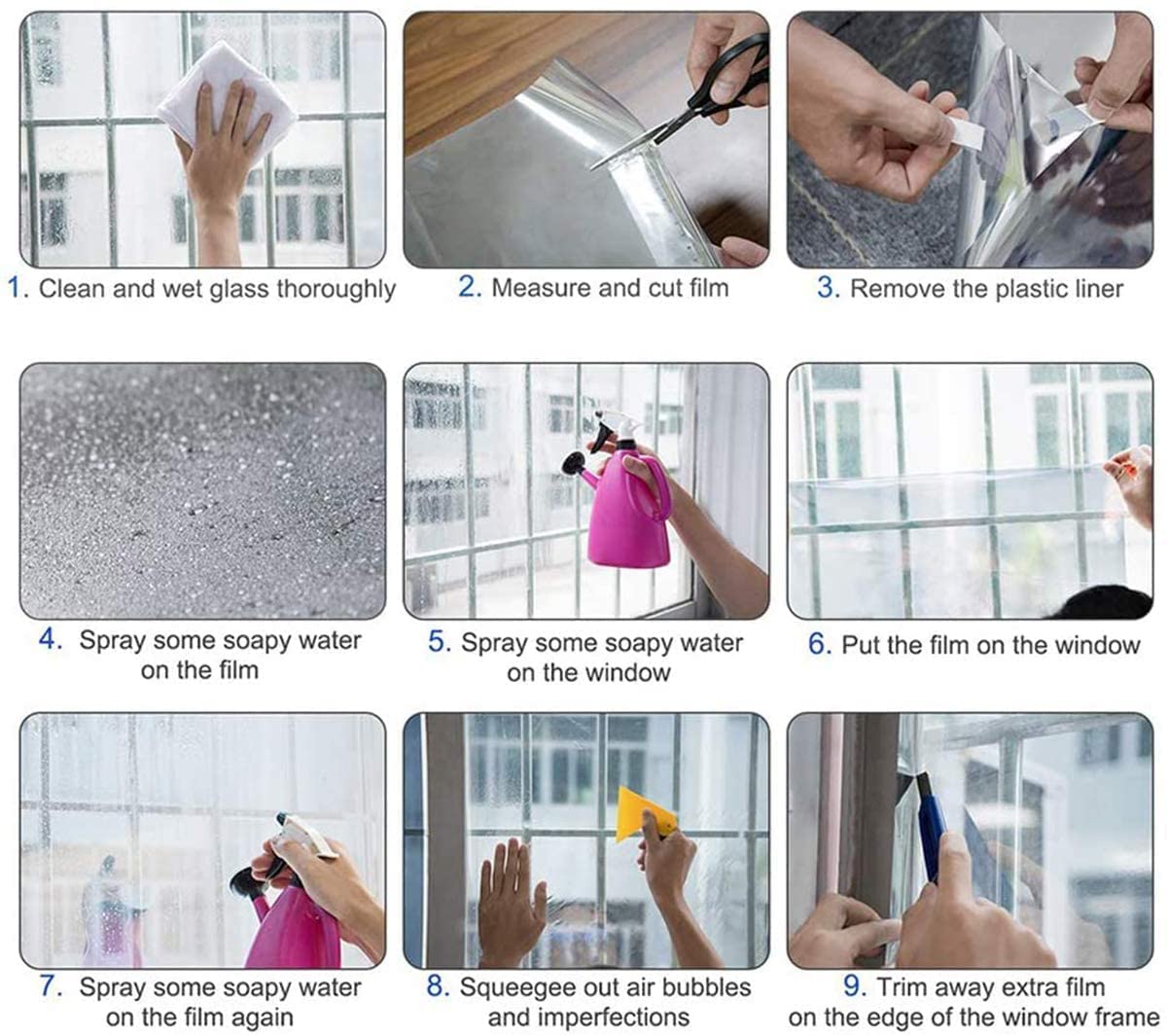 1. Clean and wet glass thoroughly

2. Measure and cut film

3. Remove the plastic liner

4. Spray some soapy water on the film

5. Spray some soapy water on the window

6. Put the film on the window

7. Spray some soapy water on the film again

8. Squeegee out air bubbles and imperfections

9. Trim away extra film on the edge of the window frame