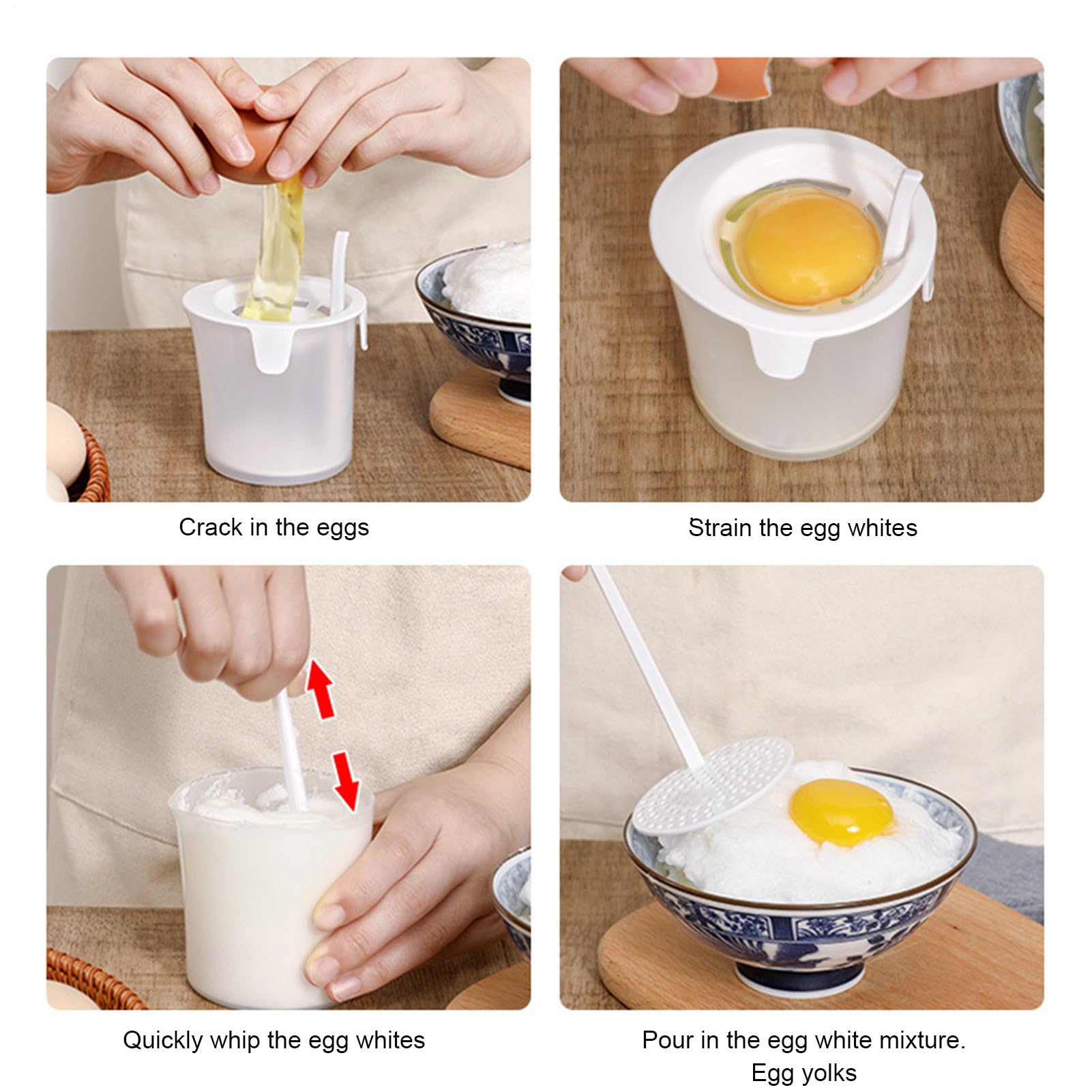 Crack in the eggs

Strain the egg whites

Quickly whip the egg whites

Pour in the egg white mixture.
Egg yolks